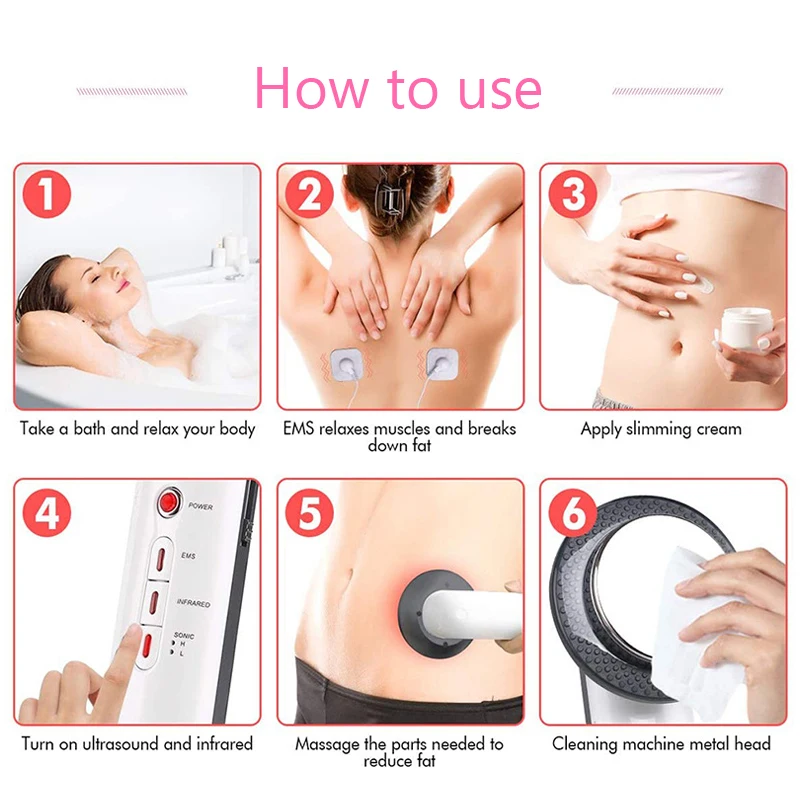 How to use

1

Take a bath and relax your body

2

EMS relaxes muscles and breaks down fat

3

Apply slimming cream

4

POWER

EMS

INFRARED

SONIC
H
L

Turn on ultrasound and infrared

5

Massage the parts needed to reduce fat

6

Cleaning machine metal head