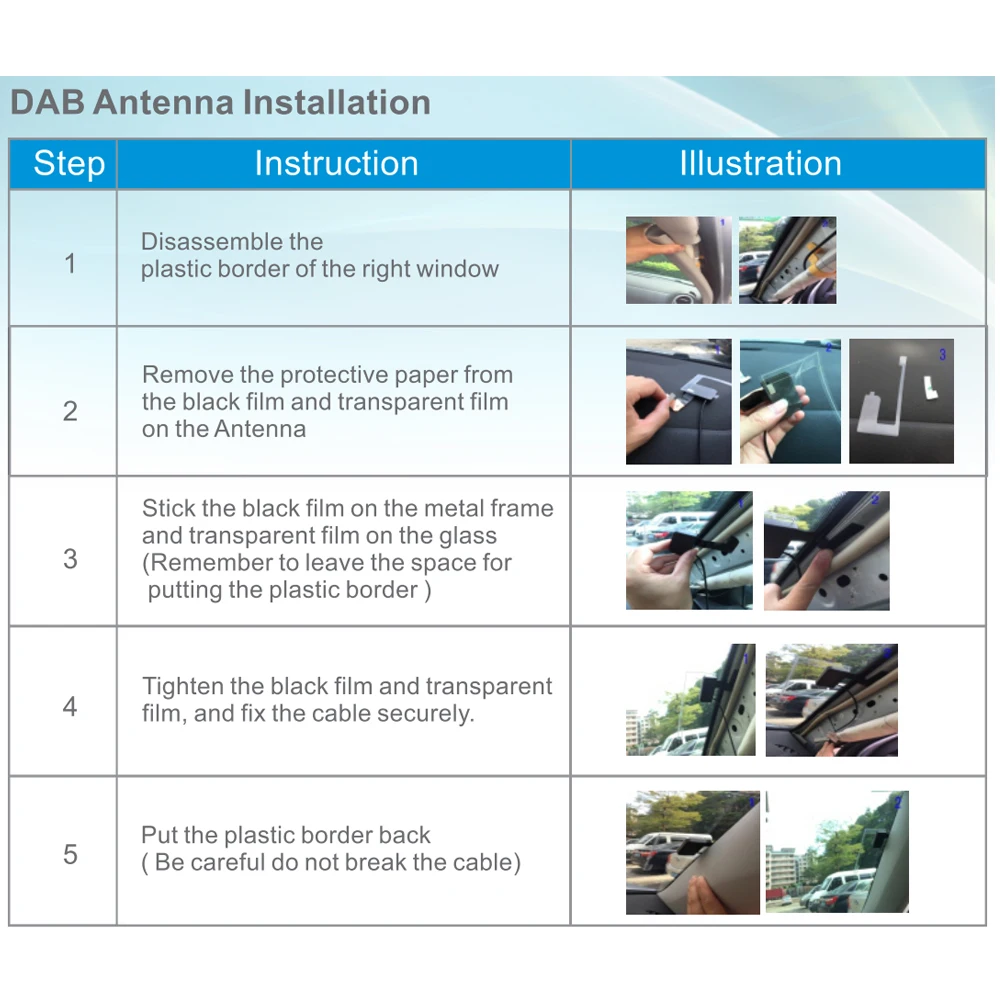 DAB Antenna Installation

| Step | Instruction | Illustration |
|---|---|---|
| 1 | Disassemble the plastic border of the right window | 1 2 |
| 2 | Remove the protective paper from the black film and transparent film on the Antenna | 1 2 3 |
| 3 | Stick the black film on the metal frame and transparent film on the glass (Remember to leave the space for putting the plastic border ) | 1 2 |
| 4 | Tighten the black film and transparent film, and fix the cable securely. | 1 2 |
| 5 | Put the plastic border back ( Be careful do not break the cable) | 1 2 |