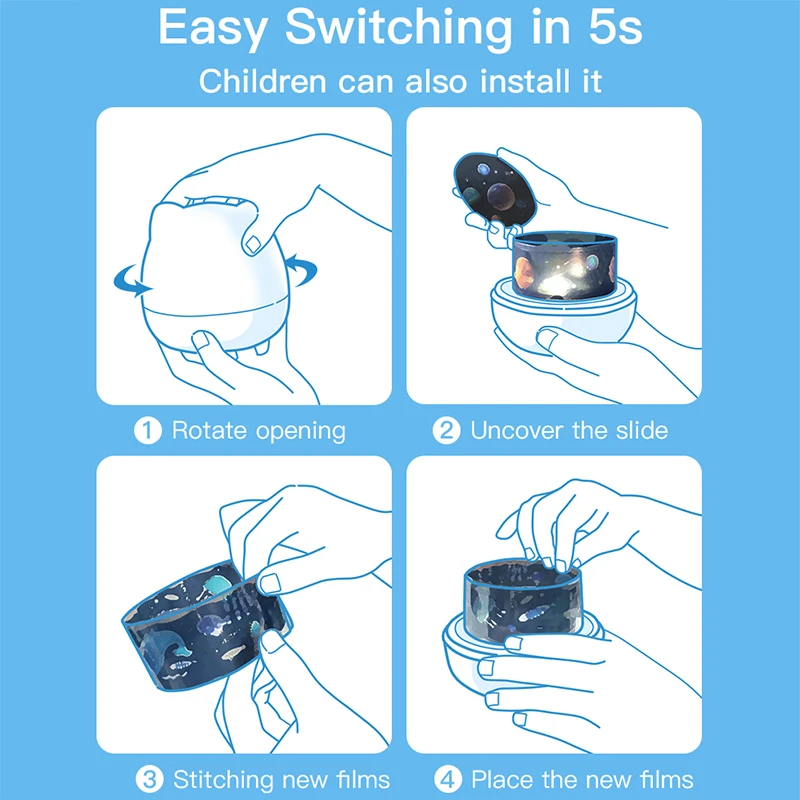 Easy Switching in 5s

Children can also install it

1 Rotate opening

2 Uncover the slide

3 Stitching new films

4 Place the new films