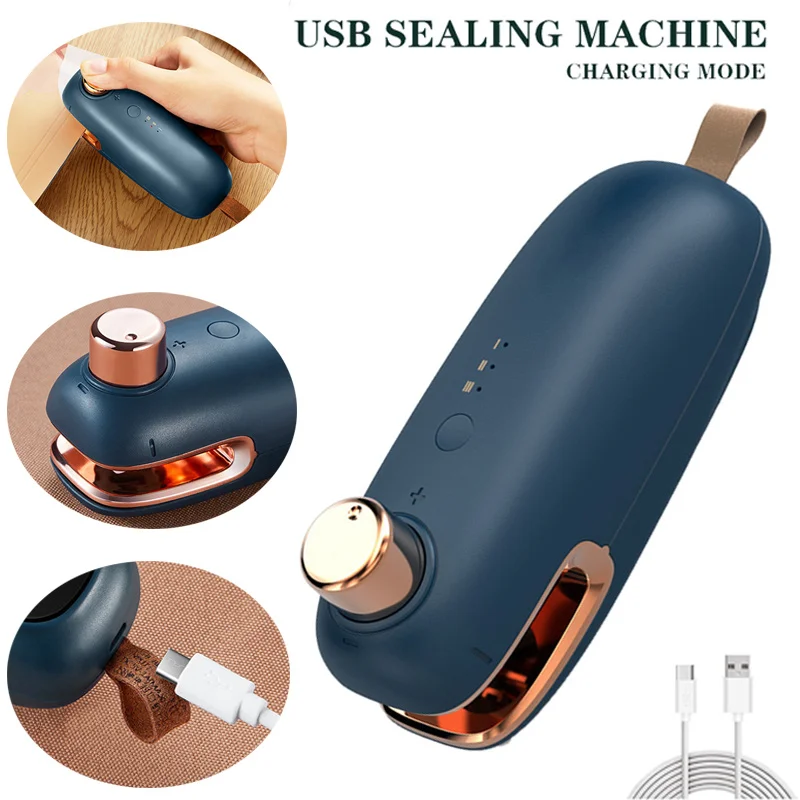 USB SEALING MACHINE
CHARGING MODE