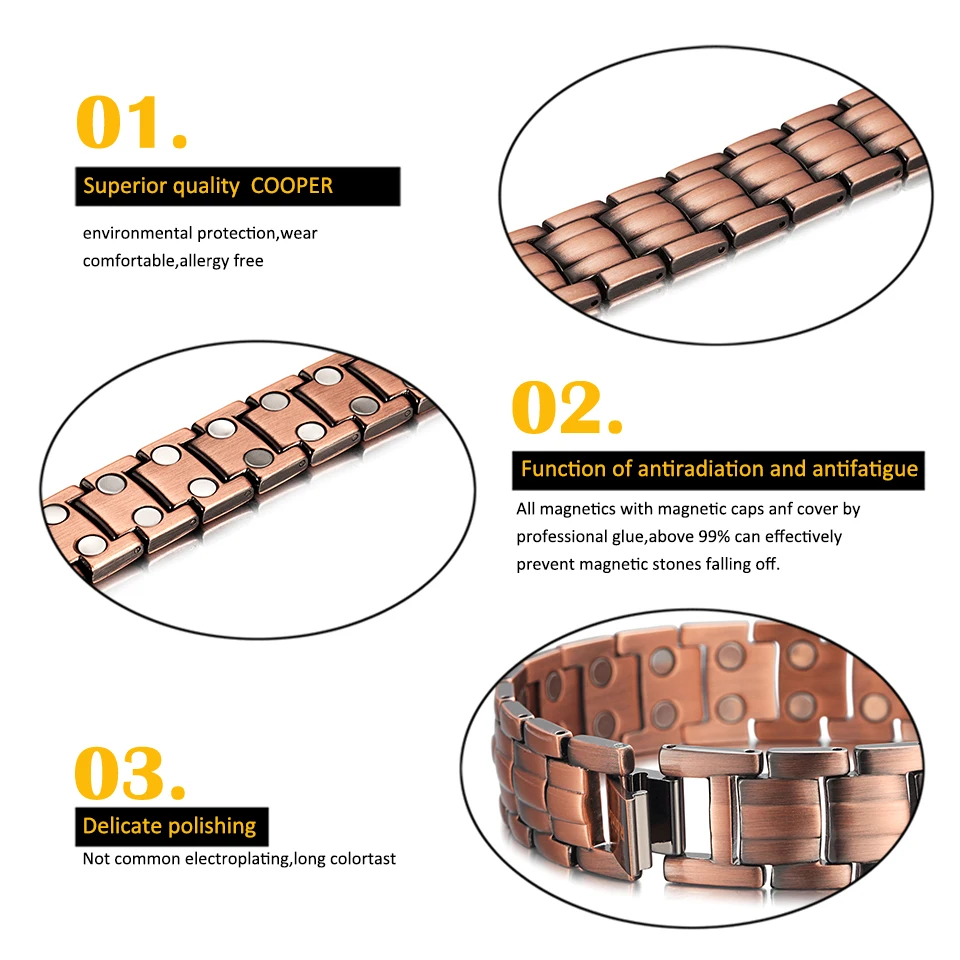 01.

Superior quality COOPER

environmental protection,wear comfortable,allergy free

02.

Function of antiradiation and antifatigue

All magnetics with magnetic caps anf cover by professional glue,above 99% can effectively prevent magnetic stones falling off.

03.

Delicate polishing

Not common electroplating,long colortast