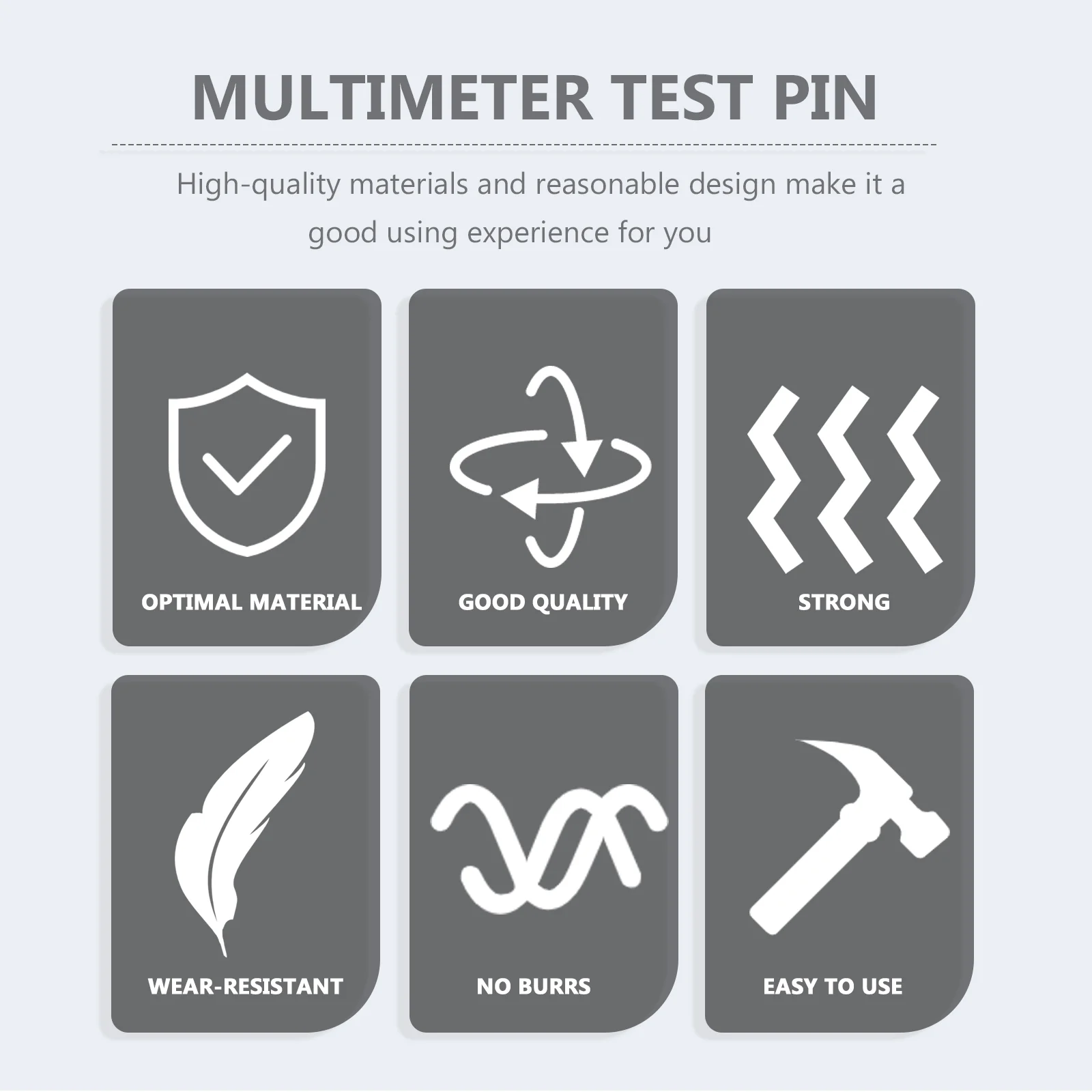 MULTIMETER TEST PIN

High-quality materials and reasonable design make it a good using experience for you

OPTIMAL MATERIAL

GOOD QUALITY

STRONG

WEAR-RESISTANT

NO BURRS

EASY TO USE