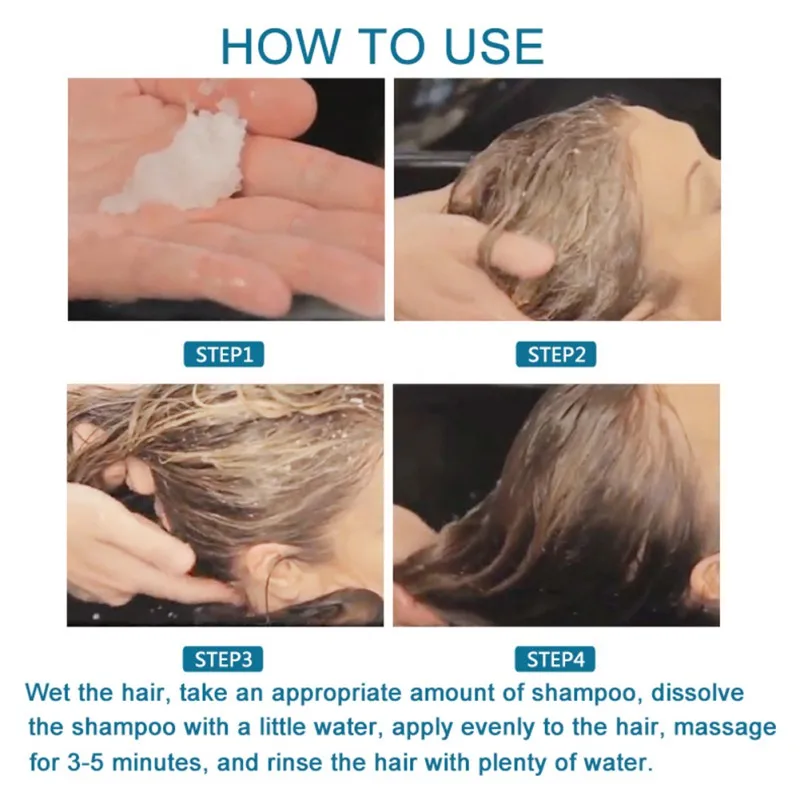 HOW TO USE

STEP1

STEP2

STEP3

STEP4

Wet the hair, take an appropriate amount of shampoo, dissolve the shampoo with a little water, apply evenly to the hair, massage for 3-5 minutes, and rinse the hair with plenty of water.