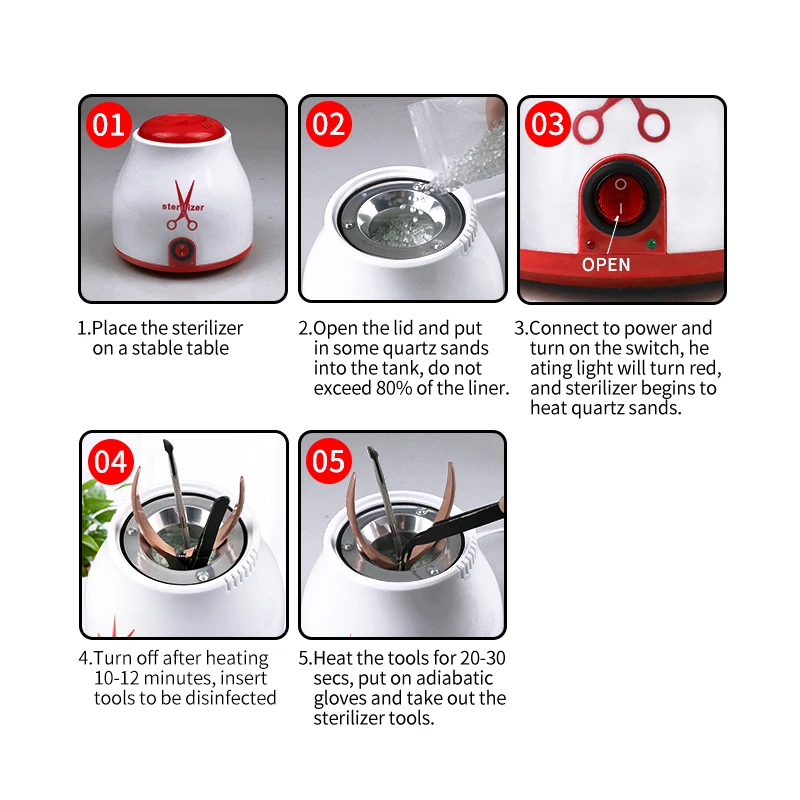 01

sterilizer

1.Place the sterilizer on a stable table

02

2.Open the lid and put in some quartz sands into the tank, do not exceed 80% of the liner.

03

OPEN

3.Connect to power and turn on the switch, he ating light will turn red, and sterilizer begins to heat quartz sands.

04

4.Turn off after heating 10-12 minutes, insert tools to be disinfected

05

5.Heat the tools for 20-30 secs, put on adiabatic gloves and take out the sterilizer tools.