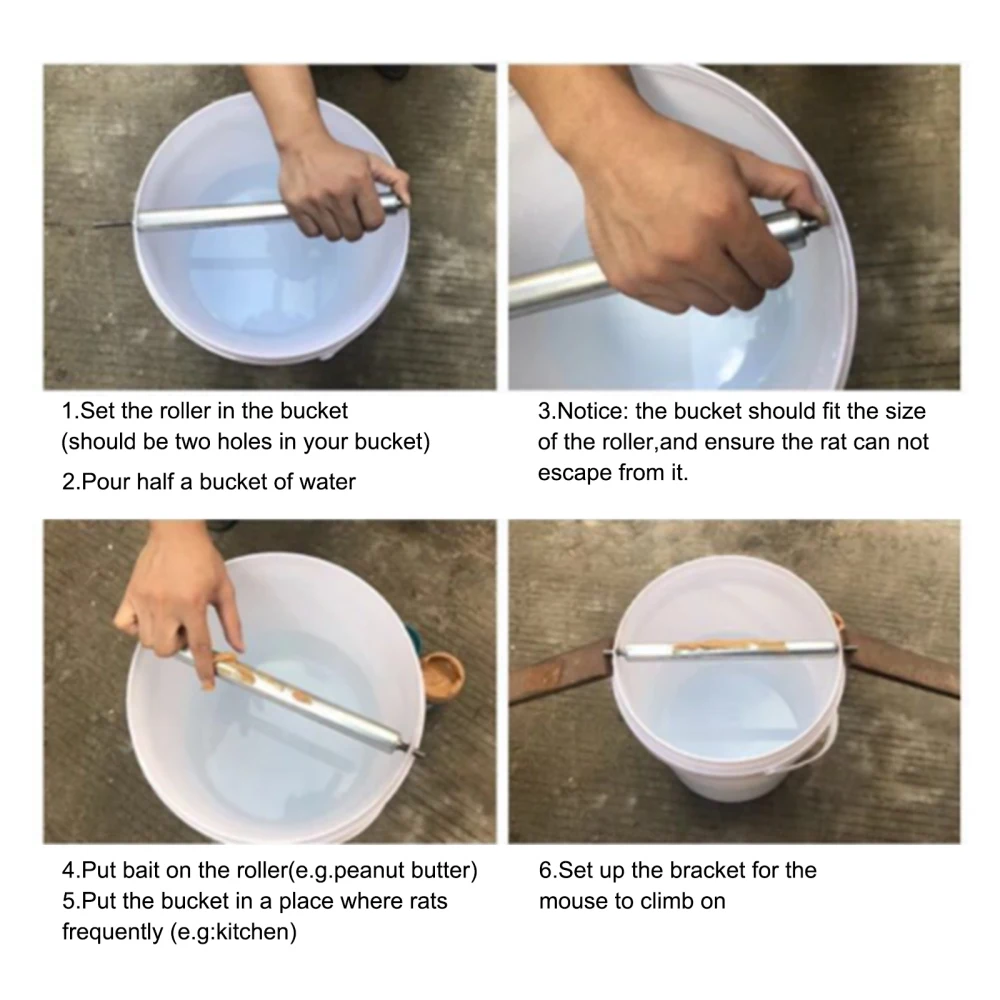 1.Set the roller in the bucket
(should be two holes in your bucket)

2.Pour half a bucket of water

3.Notice: the bucket should fit the size of the roller,and ensure the rat can not escape from it.

4.Put bait on the roller(e.g.peanut butter)
5.Put the bucket in a place where rats frequently (e.g:kitchen)

6.Set up the bracket for the mouse to climb on