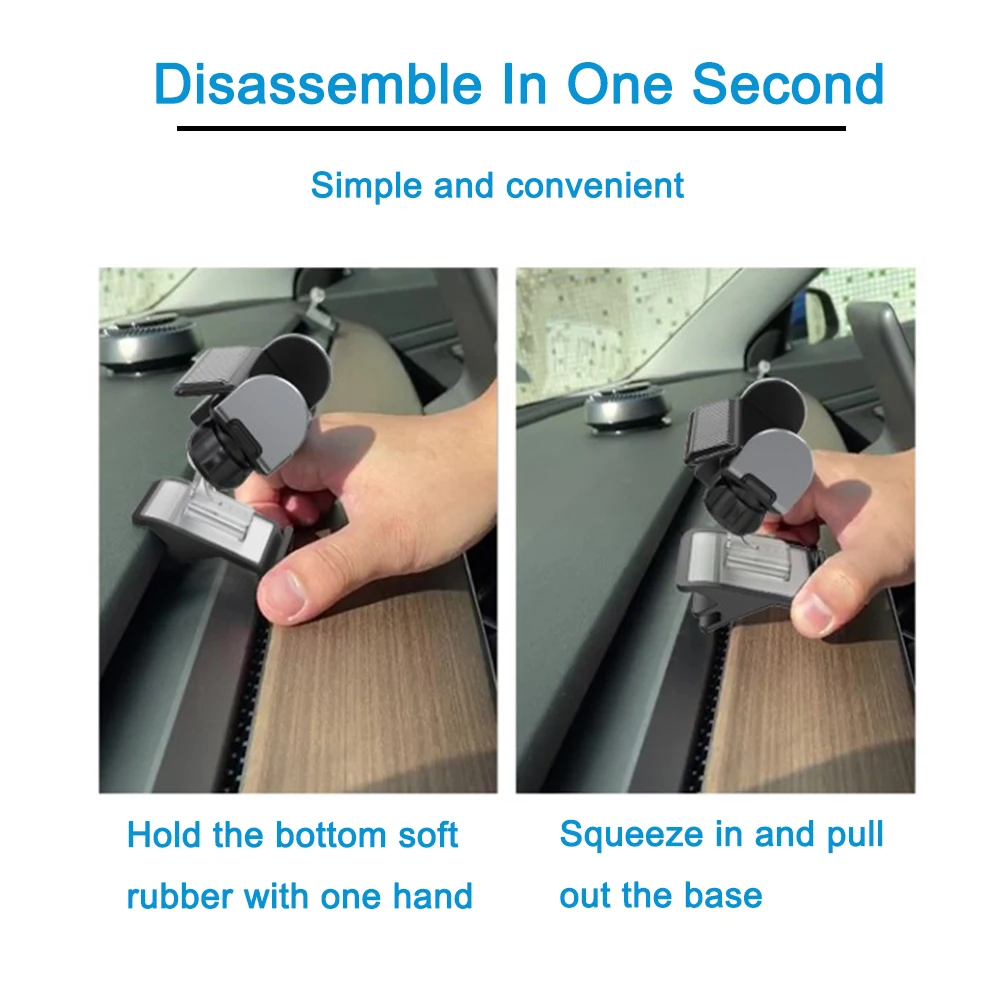 Disassemble In One Second

Simple and convenient

Hold the bottom soft rubber with one hand

Squeeze in and pull out the base