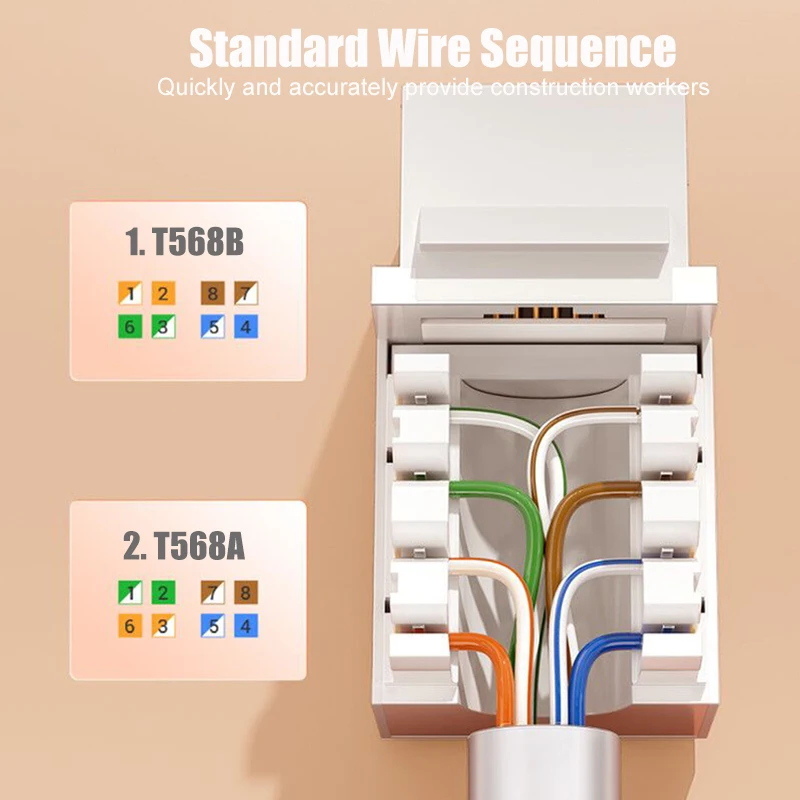 Standard Wire Sequence
Quickly and accurately provide construction workers

1. T568B

1 2 8 7
6 3 5 4

2. T568A

1 2 7 8
6 3 5 4