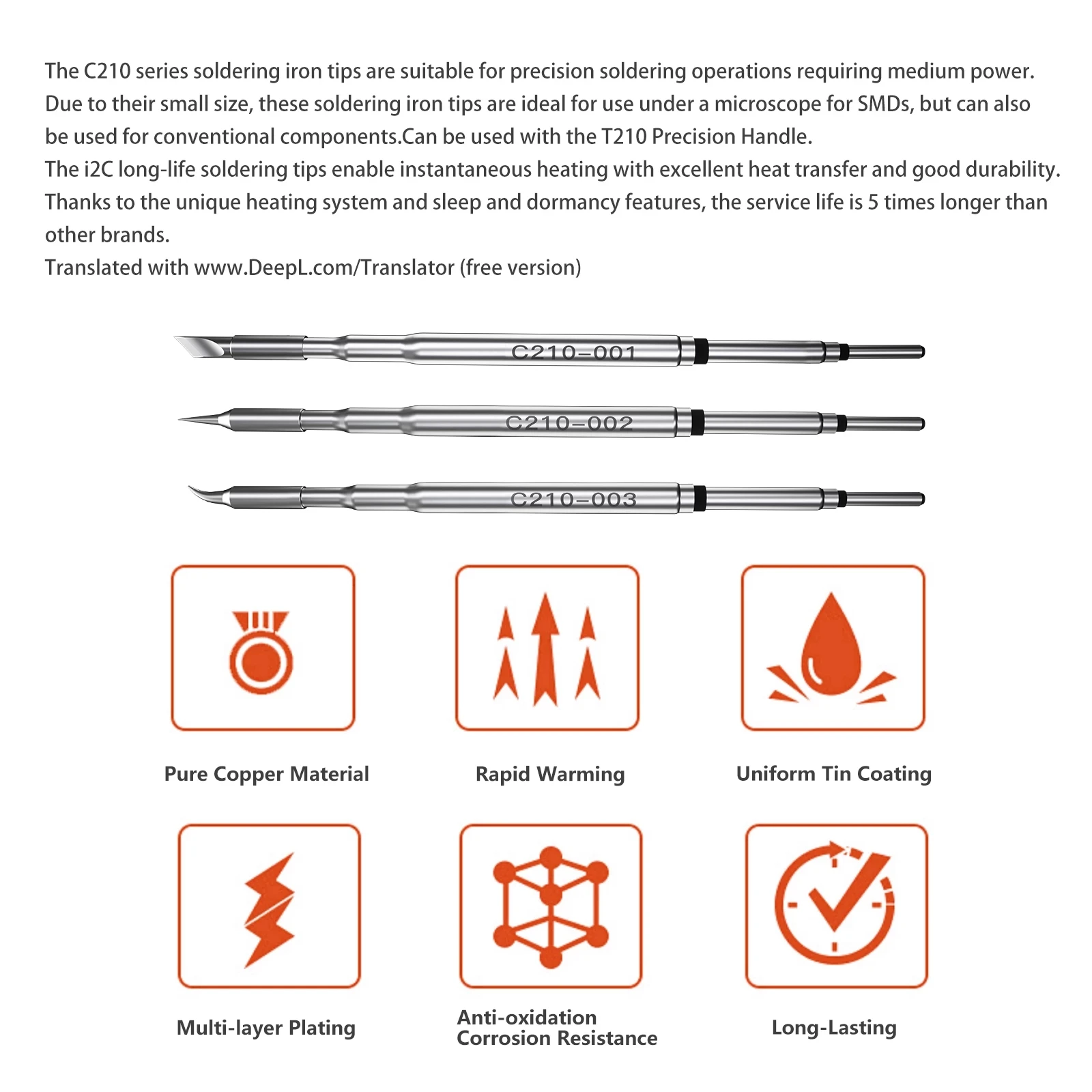 The C210 series soldering iron tips are suitable for precision soldering operations requiring medium power. Due to their small size, these soldering iron tips are ideal for use under a microscope for SMDs, but can also be used for conventional components.Can be used with the T210 Precision Handle.
The i2C long-life soldering tips enable instantaneous heating with excellent heat transfer and good durability.
Thanks to the unique heating system and sleep and dormancy features, the service life is 5 times longer than other brands.
Translated with www.DeepL.com/Translator (free version)

C210-001

C210-002

C210-003

Pure Copper Material

Rapid Warming

Uniform Tin Coating

Multi-layer Plating

Anti-oxidation
Corrosion Resistance

Long-Lasting