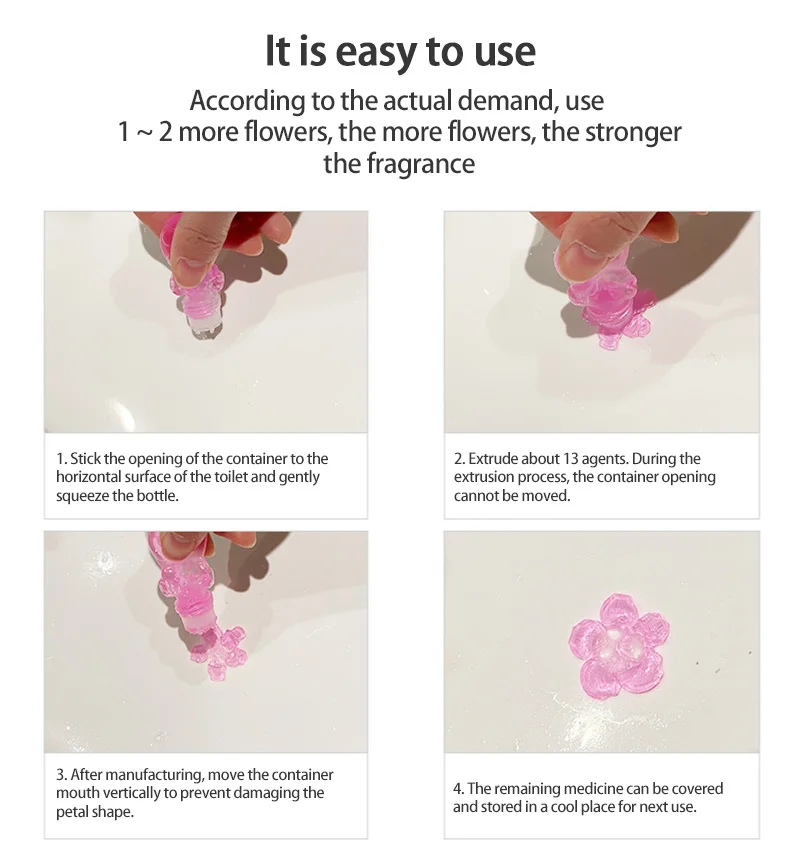 It is easy to use

According to the actual demand, use 1 ~ 2 more flowers, the more flowers, the stronger the fragrance

1. Stick the opening of the container to the horizontal surface of the toilet and gently squeeze the bottle.

2. Extrude about 13 agents. During the extrusion process, the container opening cannot be moved.

3. After manufacturing, move the container mouth vertically to prevent damaging the petal shape.

4. The remaining medicine can be covered and stored in a cool place for next use.