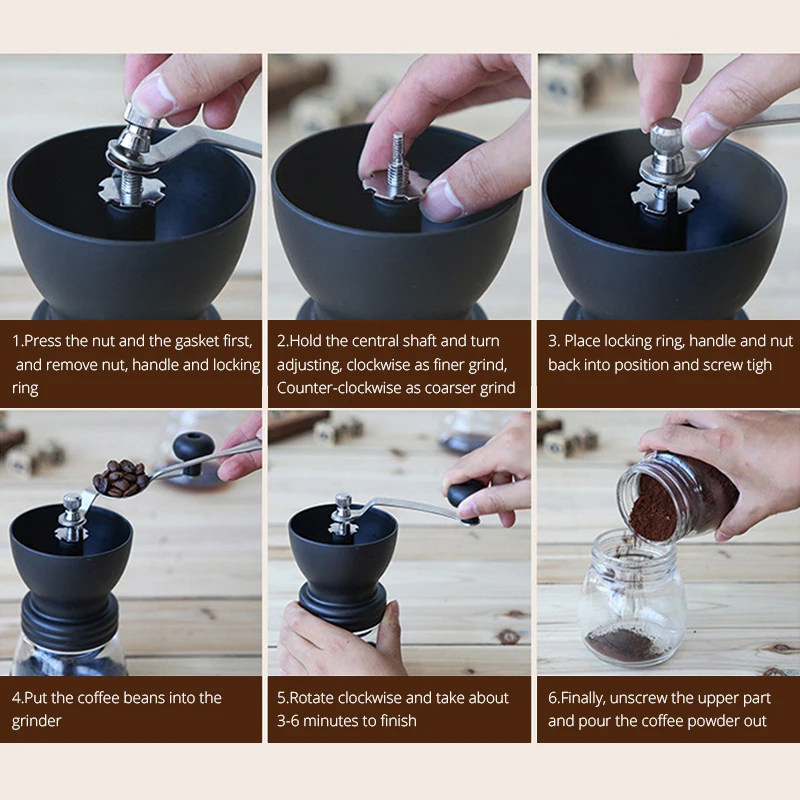 1.Press the nut and the gasket first, and remove nut, handle and locking ring

2.Hold the central shaft and turn adjusting, clockwise as finer grind, Counter-clockwise as coarser grind

3. Place locking ring, handle and nut back into position and screw tigh

4.Put the coffee beans into the grinder

5.Rotate clockwise and take about 3-6 minutes to finish

6.Finally, unscrew the upper part and pour the coffee powder out