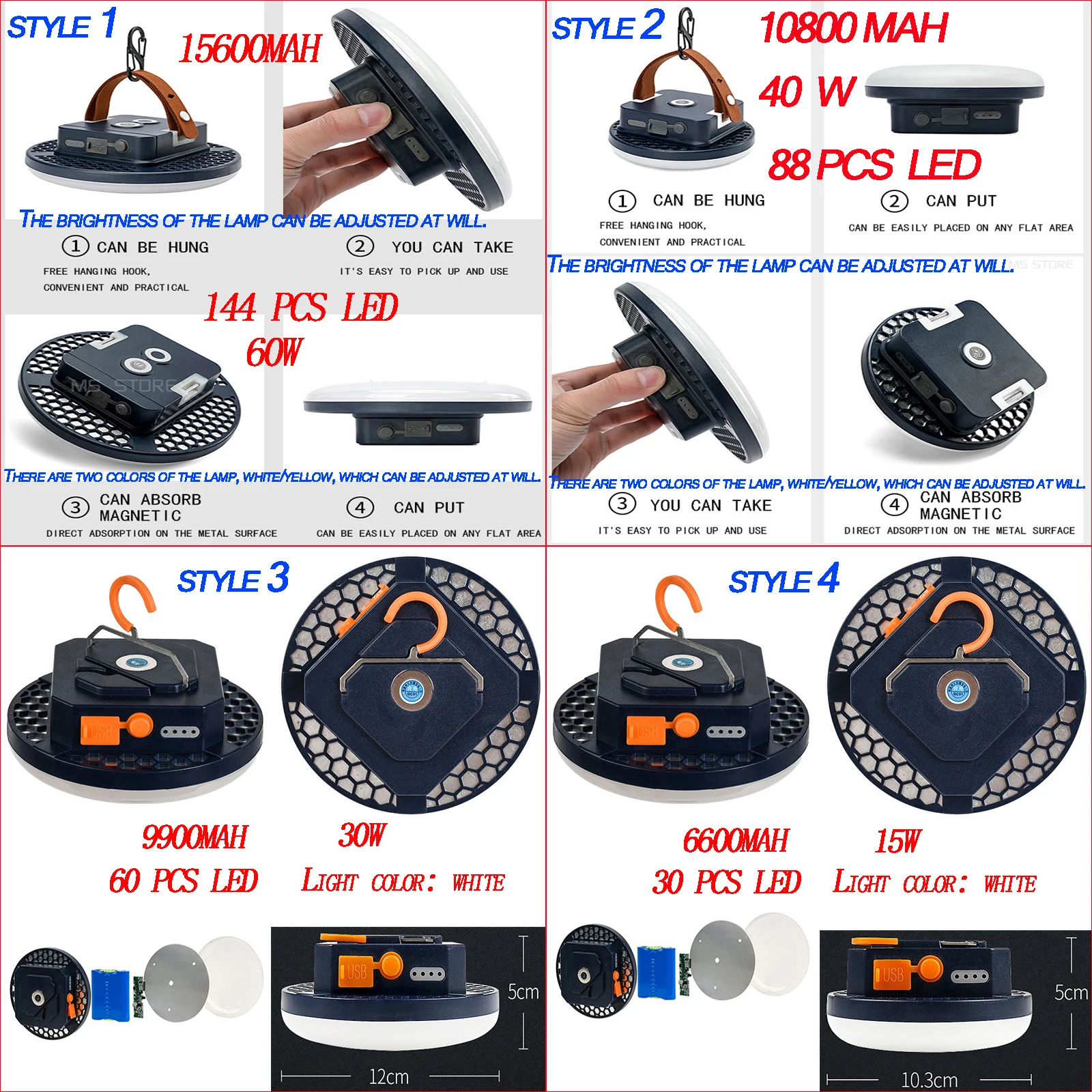 STYLE 1

15600MAH

THE BRIGHTNESS OF THE LAMP CAN BE ADJUSTED AT WILL.

① CAN BE HUNG

FREE HANGING HOOK, CONVENIENT AND PRACTICAL

② YOU CAN TAKE

IT'S EASY TO PICK UP AND USE

144 PCS LED
60W

MS STORE

THERE ARE TWO COLORS OF THE LAMP, WHITE/YELLOW, WHICH CAN BE ADJUSTED AT WILL.

③ CAN ABSORB MAGNETIC

DIRECT ADSORPTION ON THE METAL SURFACE

④ CAN PUT

CAN BE EASILY PLACED ON ANY FLAT AREA

STYLE 2

10800 MAH
40 W
88 PCS LED

① CAN BE HUNG

FREE HANGING HOOK, CONVENIENT AND PRACTICAL

② CAN PUT

CAN BE EASILY PLACED ON ANY FLAT AREA

THE BRIGHTNESS OF THE LAMP CAN BE ADJUSTED AT WILL. MS STORE

THERE ARE TWO COLORS OF THE LAMP, WHITE/YELLOW, WHICH CAN BE ADJUSTED AT WILL.

③ YOU CAN TAKE

IT'S EASY TO PICK UP AND USE

④ CAN ABSORB MAGNETIC

DIRECT ADSORPTION ON THE METAL SURFACE

STYLE 3

USB

9900MAH 30W
60 PCS LED LIGHT COLOR: WHITE

USB
5cm
12cm

STYLE 4

USB

6600MAH 15W
30 PCS LED LIGHT COLOR: WHITE

USB
5cm
10.3cm