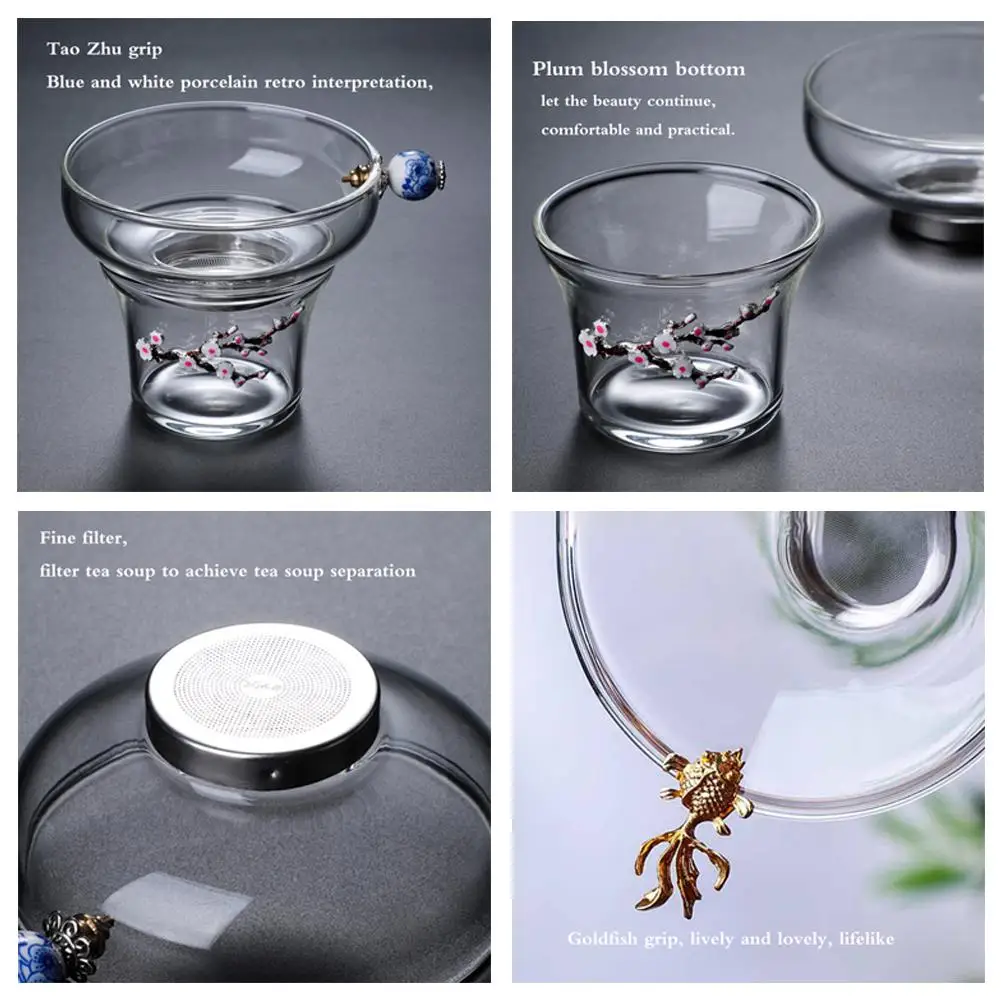 Tao Zhu grip
Blue and white porcelain retro interpretation,

Plum blossom bottom
let the beauty continue,
comfortable and practical.

Fine filter,
filter tea soup to achieve tea soup separation

Goldfish grip, lively and lovely, lifelike