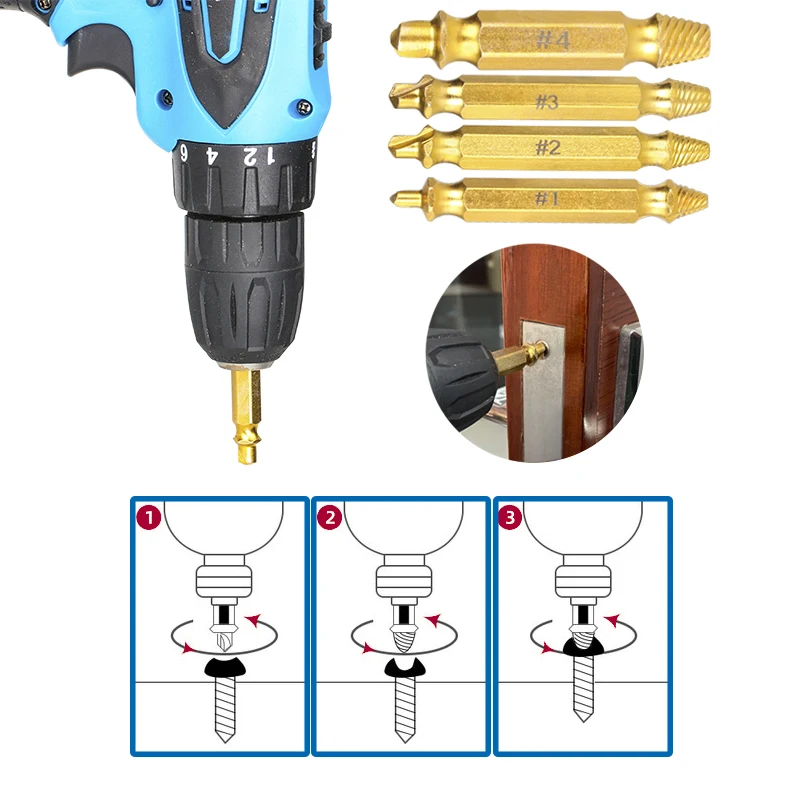 6 4 2 1

#4
#3
#2
#1

1
2
3