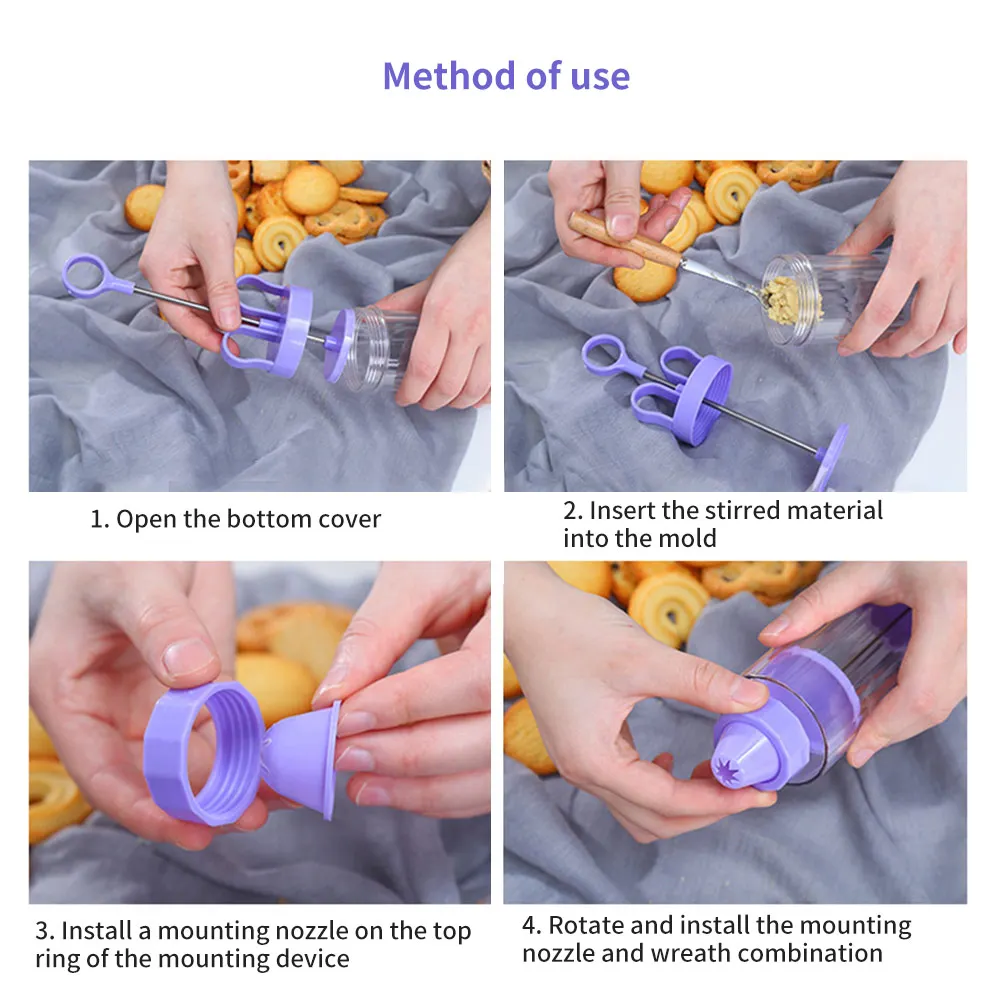 Method of use

1. Open the bottom cover

2. Insert the stirred material into the mold

3. Install a mounting nozzle on the top ring of the mounting device

4. Rotate and install the mounting nozzle and wreath combination