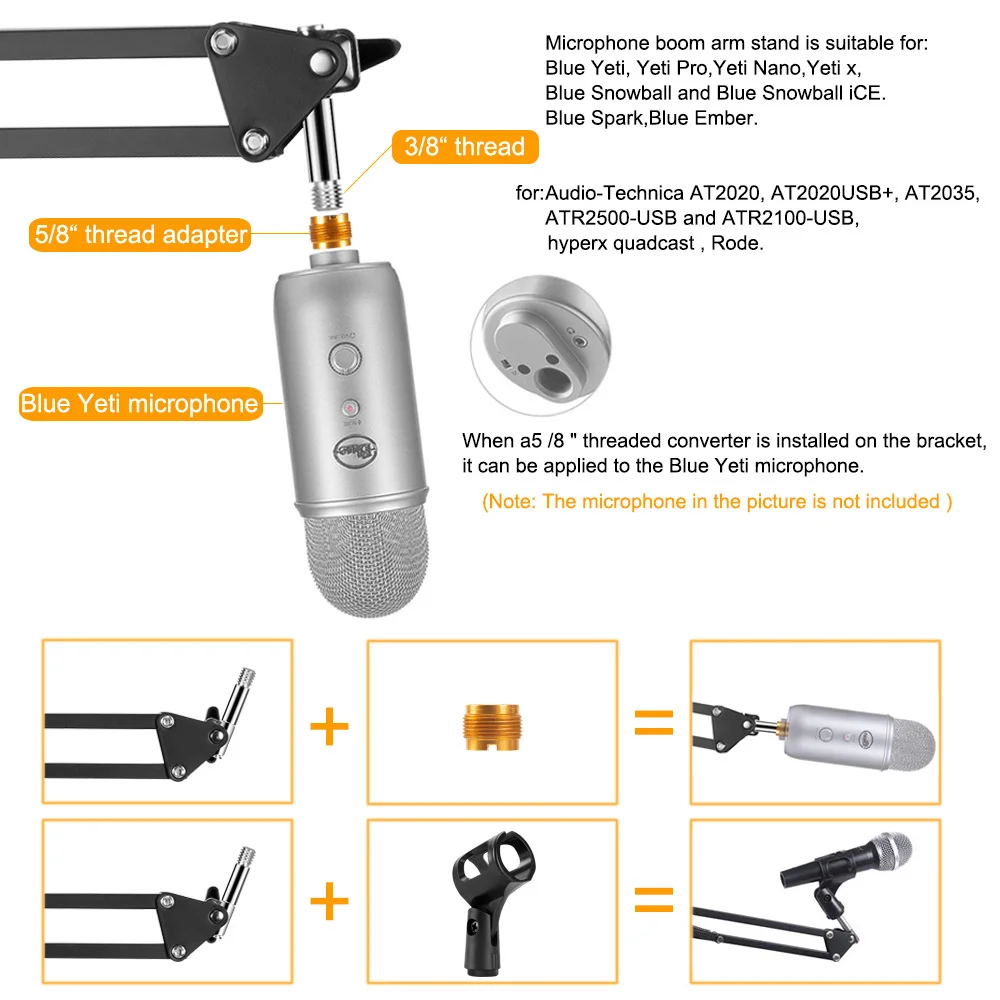 Microphone boom arm stand is suitable for:
Blue Yeti, Yeti Pro,Yeti Nano,Yeti x,
Blue Snowball and Blue Snowball iCE.
Blue Spark,Blue Ember.

3/8“ thread

for:Audio-Technica AT2020, AT2020USB+, AT2035,
ATR2500-USB and ATR2100-USB,
hyperx quadcast , Rode.

5/8“ thread adapter

Blue Yeti microphone

When a5 /8 " threaded converter is installed on the bracket, it can be applied to the Blue Yeti microphone.

(Note: The microphone in the picture is not included )

+

=

+

=