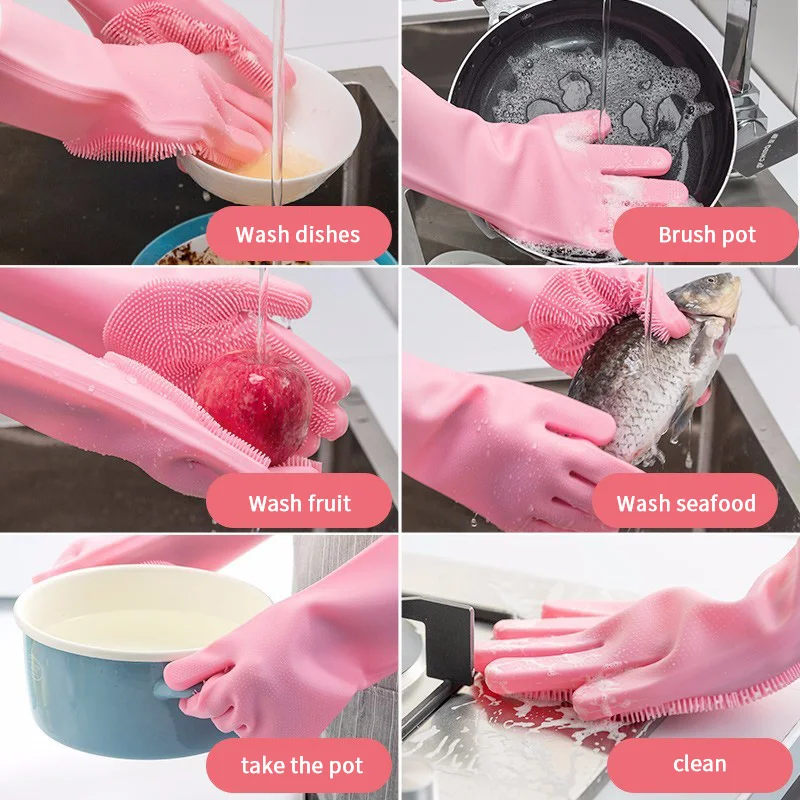 Wash dishes

Brush pot

Wash fruit

Wash seafood

take the pot

clean