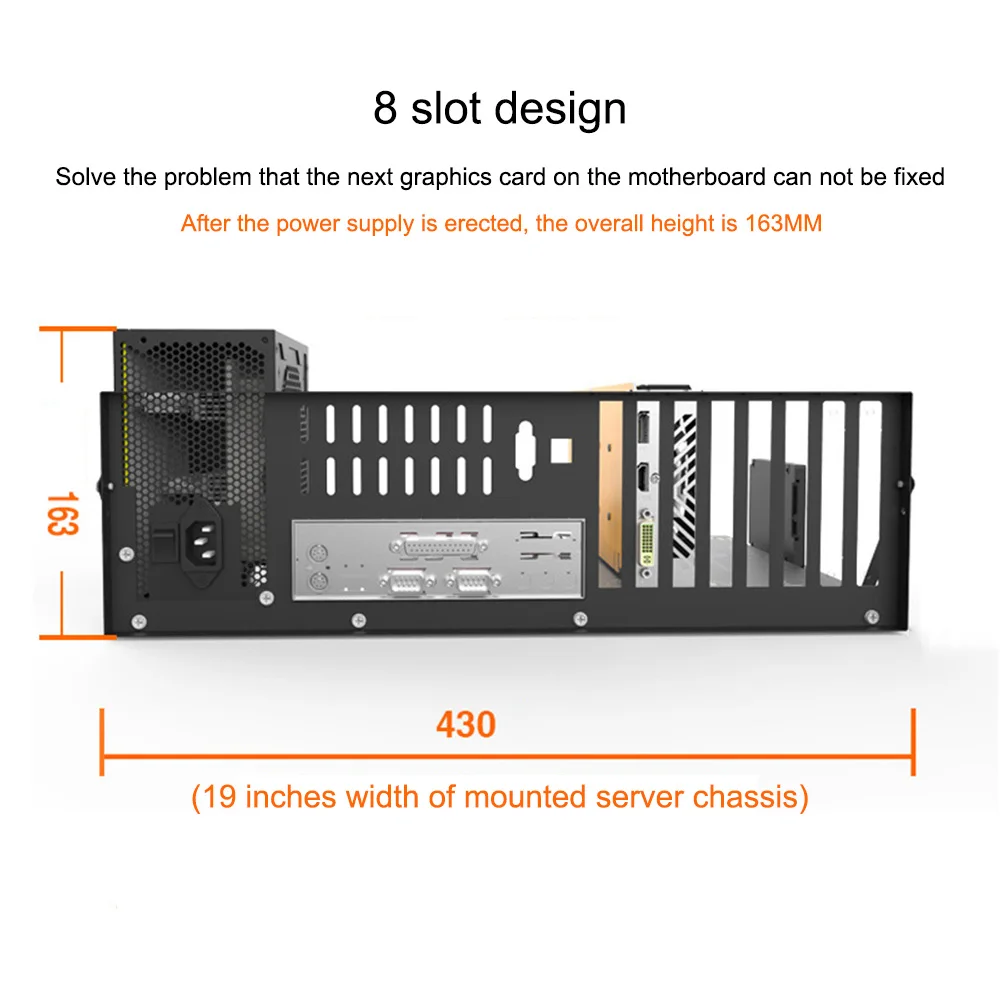 8 slot design

Solve the problem that the next graphics card on the motherboard can not be fixed

After the power supply is erected, the overall height is 163MM

163

430

(19 inches width of mounted server chassis)