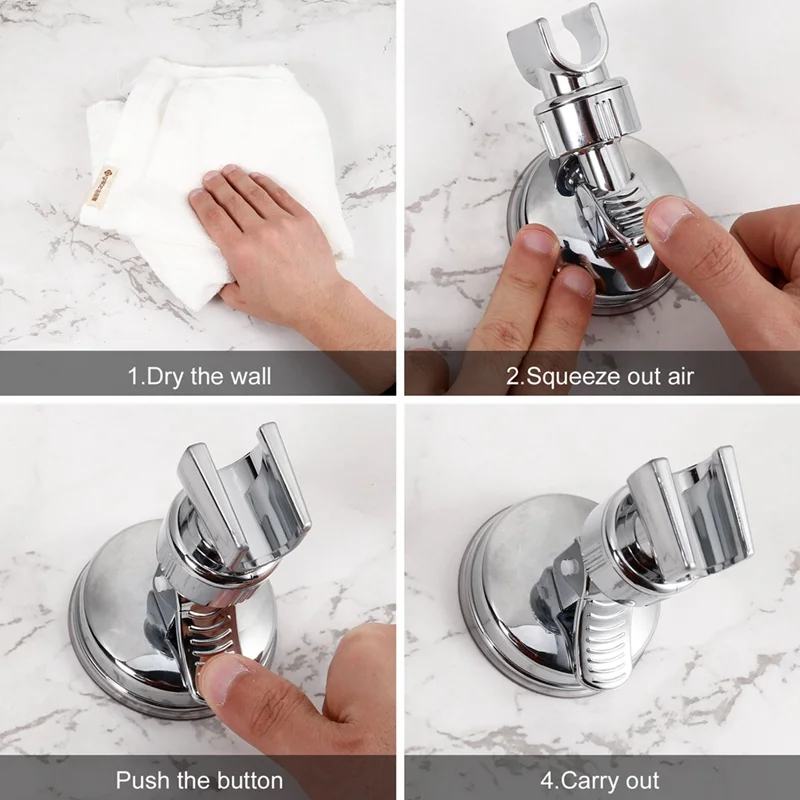 1.Dry the wall

2.Squeeze out air

Push the button

4.Carry out