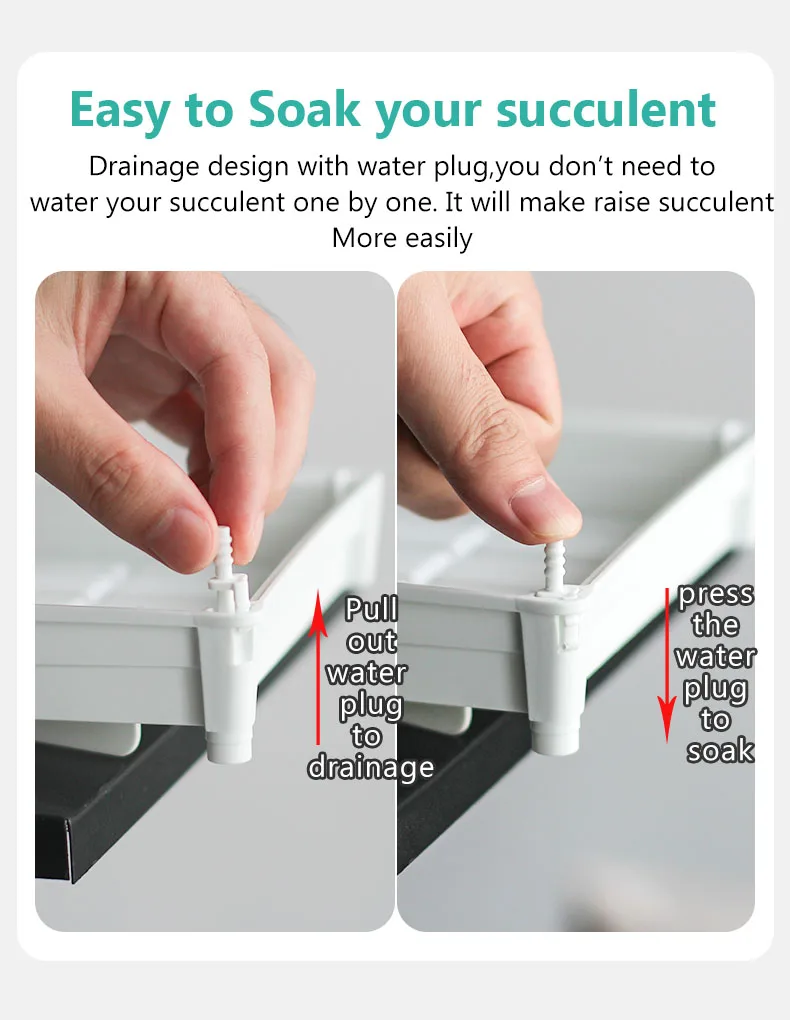 Easy to Soak your succulent

Drainage design with water plug,you don't need to water your succulent one by one. It will make raise succulent More easily

Pull out water plug to drainage

press the water plug to soak