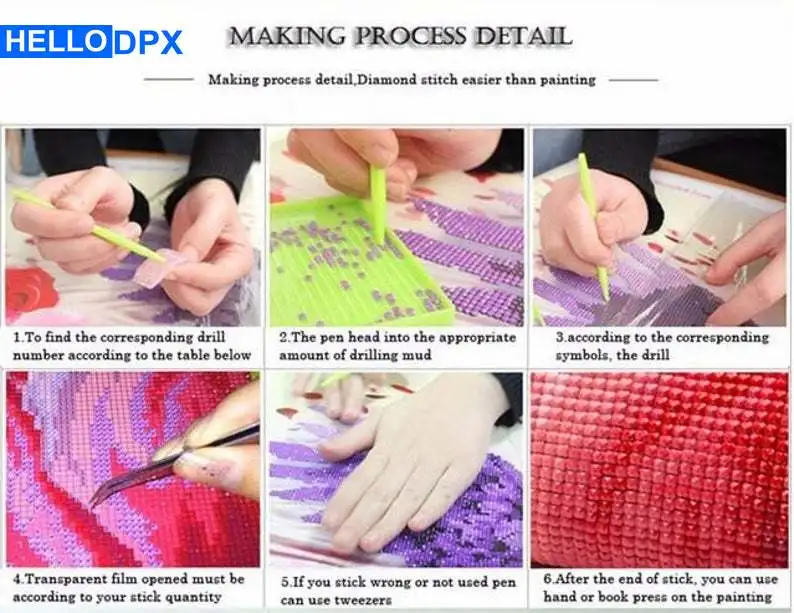 HELLODPX

MAKING PROCESS DETAIL

Making process detail,Diamond stitch easier than painting

1.To find the corresponding drill number according to the table below

2.The pen head into the appropriate amount of drilling mud

3.according to the corresponding symbols, the drill

4.Transparent film opened must be according to your stick quantity

5.If you stick wrong or not used pen can use tweezers

6.After the end of stick, you can use hand or book press on the painting