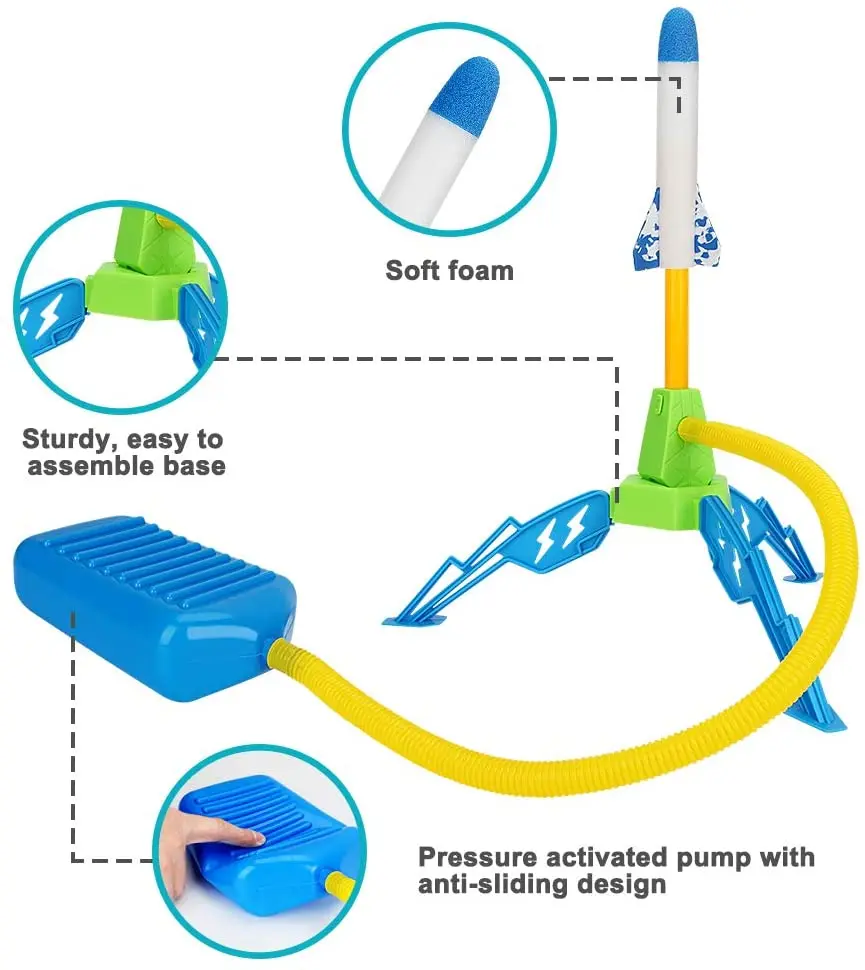 Soft foam

Sturdy, easy to assemble base

Pressure activated pump with anti-sliding design