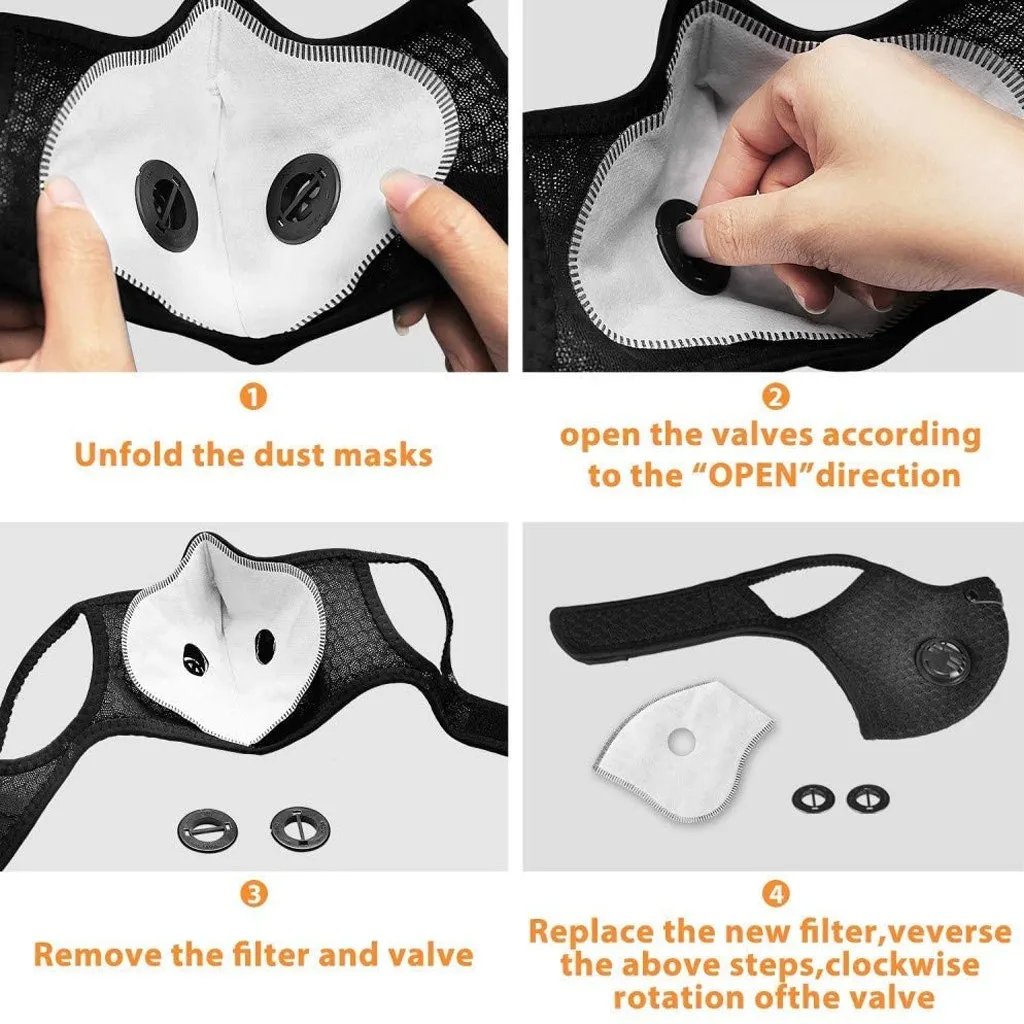 1

Unfold the dust masks

2

open the valves according to the “OPEN”direction

3

Remove the filter and valve

4

Replace the new filter,veverse the above steps,clockwise rotation ofthe valve