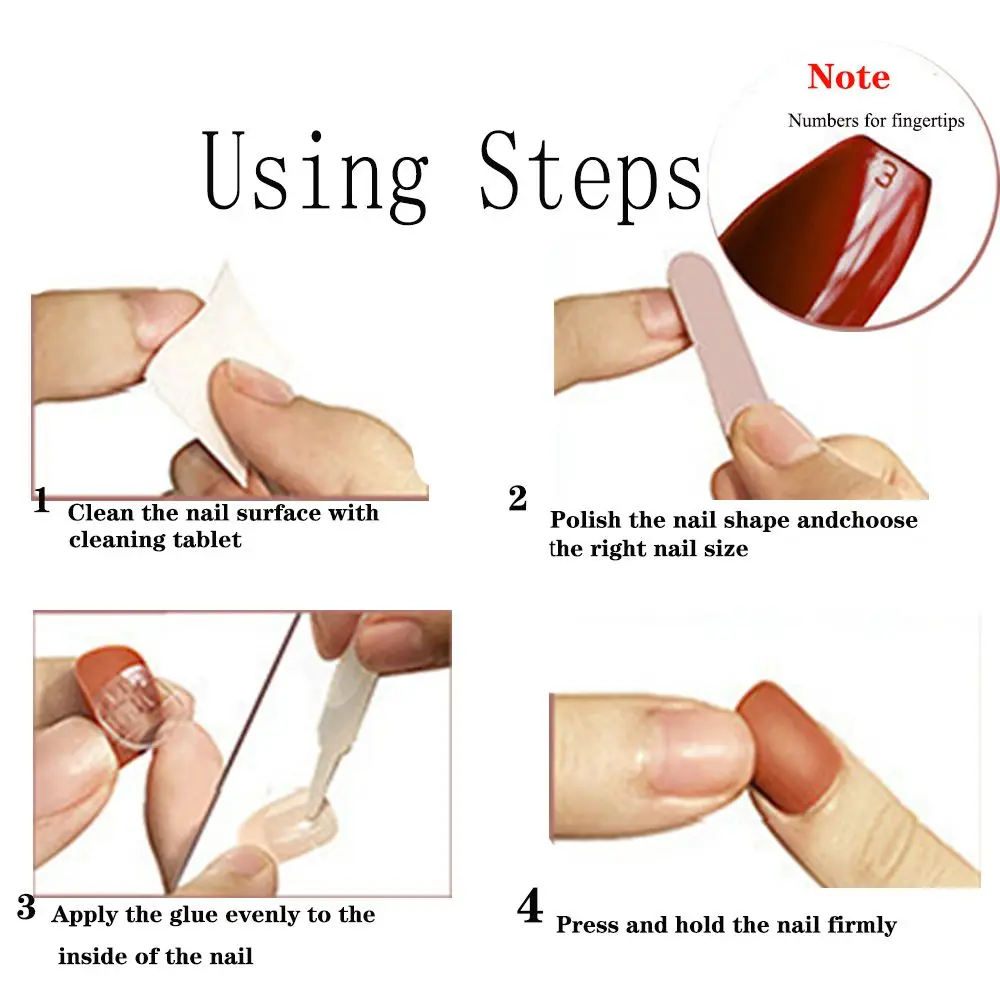 Using Steps

Note

Numbers for fingertips

3

1 Clean the nail surface with cleaning tablet

2 Polish the nail shape andchoose the right nail size

3 Apply the glue evenly to the inside of the nail

4 Press and hold the nail firmly