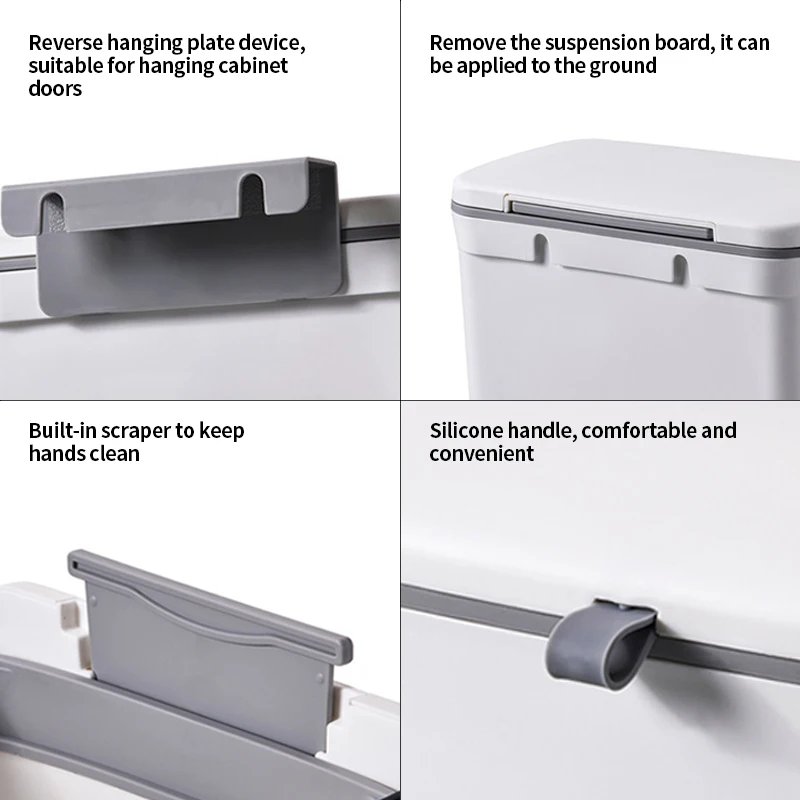 Reverse hanging plate device, suitable for hanging cabinet doors

Remove the suspension board, it can be applied to the ground

Built-in scraper to keep hands clean

Silicone handle, comfortable and convenient