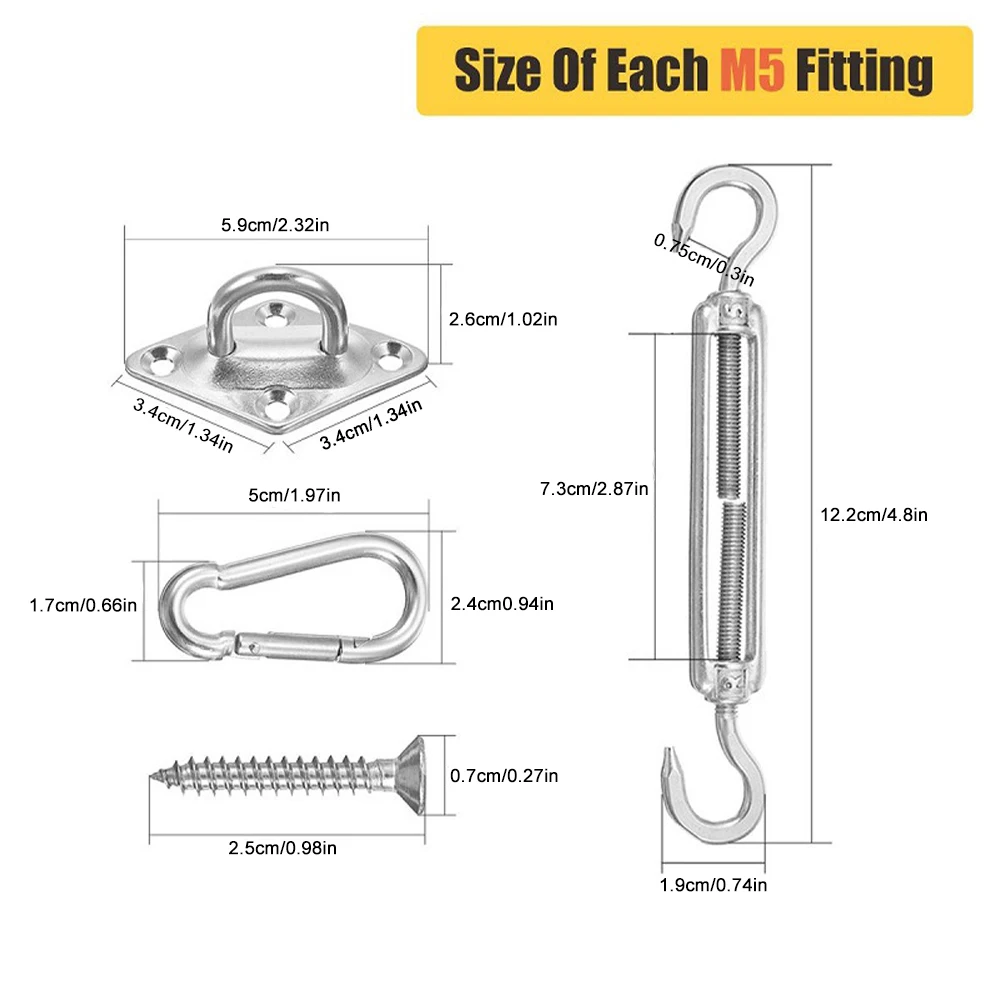 Size Of Each M5 Fitting

5.9cm/2.32in

2.6cm/1.02in

3.4cm/1.34in

3.4cm/1.34in

5cm/1.97in

1.7cm/0.66in

2.4cm0.94in

0.7cm/0.27in

2.5cm/0.98in

0.75cm/0.3in

7.3cm/2.87in

12.2cm/4.8in

1.9cm/0.74in