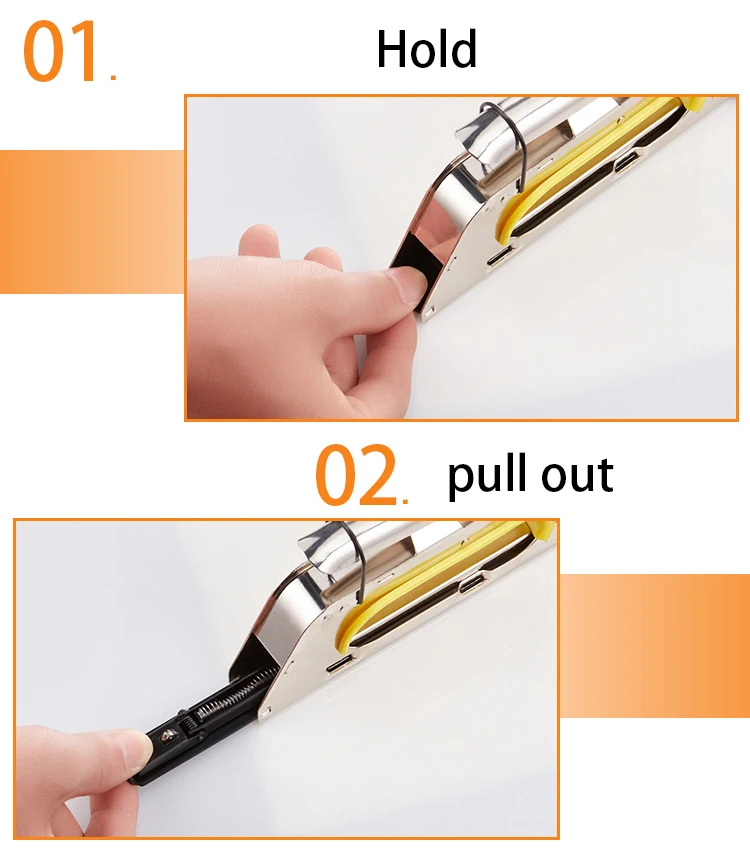 01. Hold

02. pull out