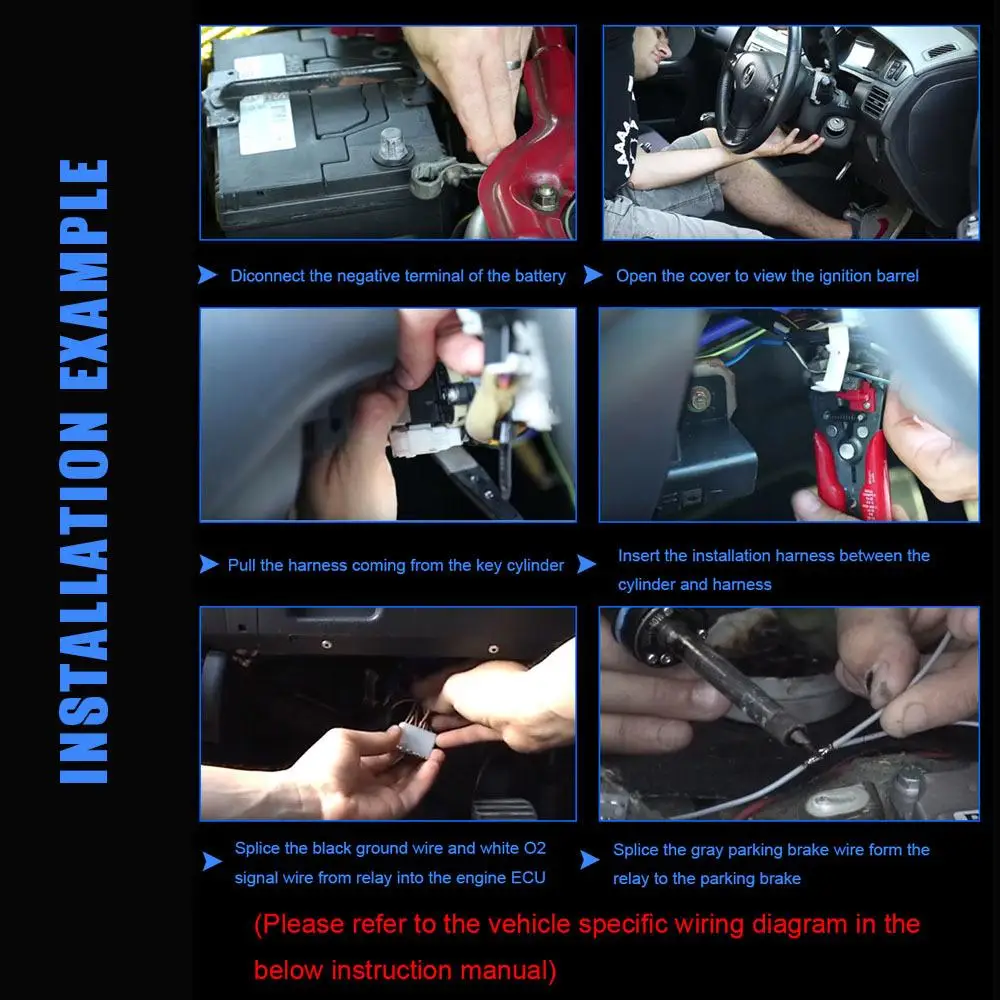 INSTALLATION EXAMPLE

Diconnect the negative terminal of the battery

Open the cover to view the ignition barrel

Pull the harness coming from the key cylinder

Insert the installation harness between the cylinder and harness

Splice the black ground wire and white O2 signal wire from relay into the engine ECU

Splice the gray parking brake wire form the relay to the parking brake

(Please refer to the vehicle specific wiring diagram in the below instruction manual)