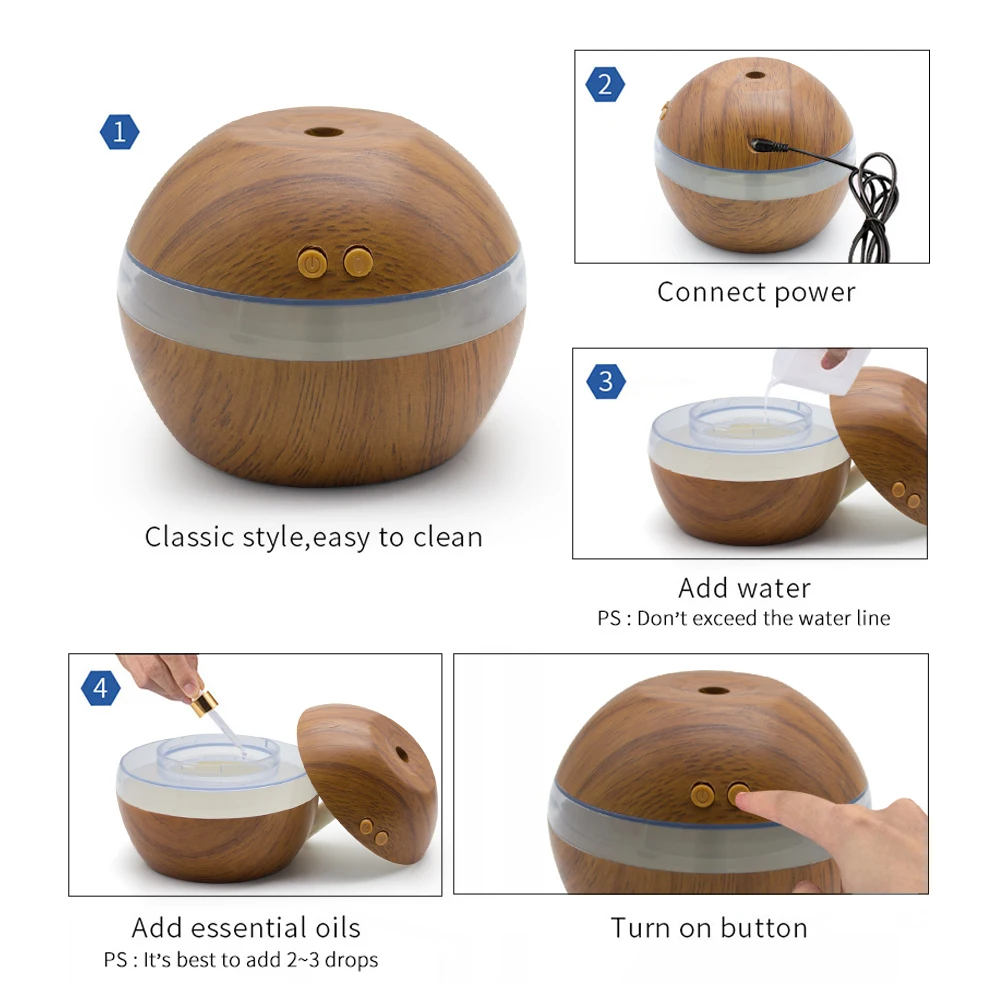 1

Classic style,easy to clean

2

Connect power

3

Add water
PS : Don't exceed the water line

4

Add essential oils
PS : It's best to add 2~3 drops

Turn on button