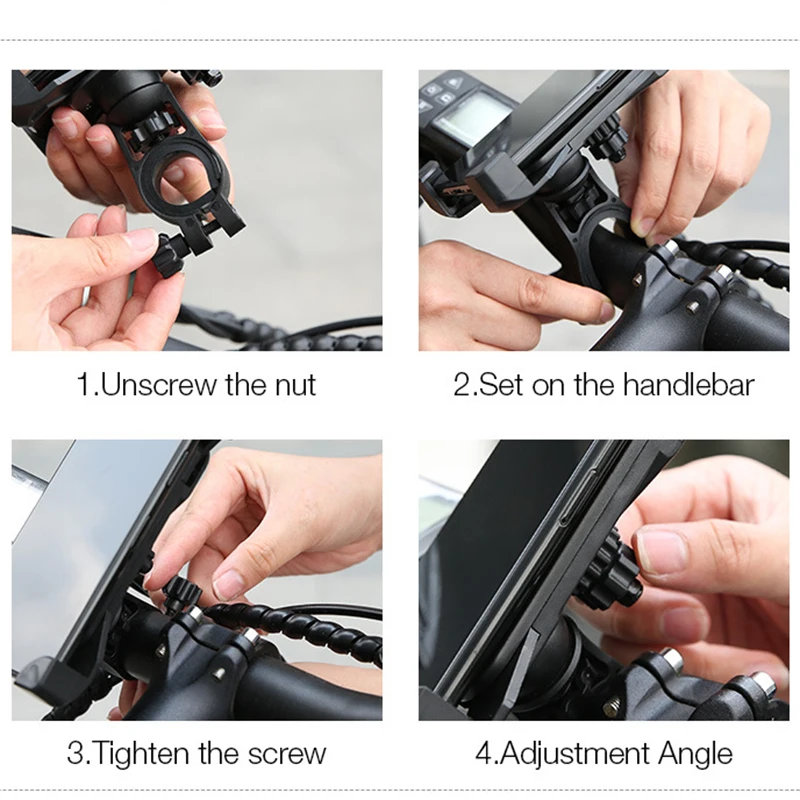 1.Unscrew the nut

2.Set on the handlebar

3.Tighten the screw

4.Adjustment Angle