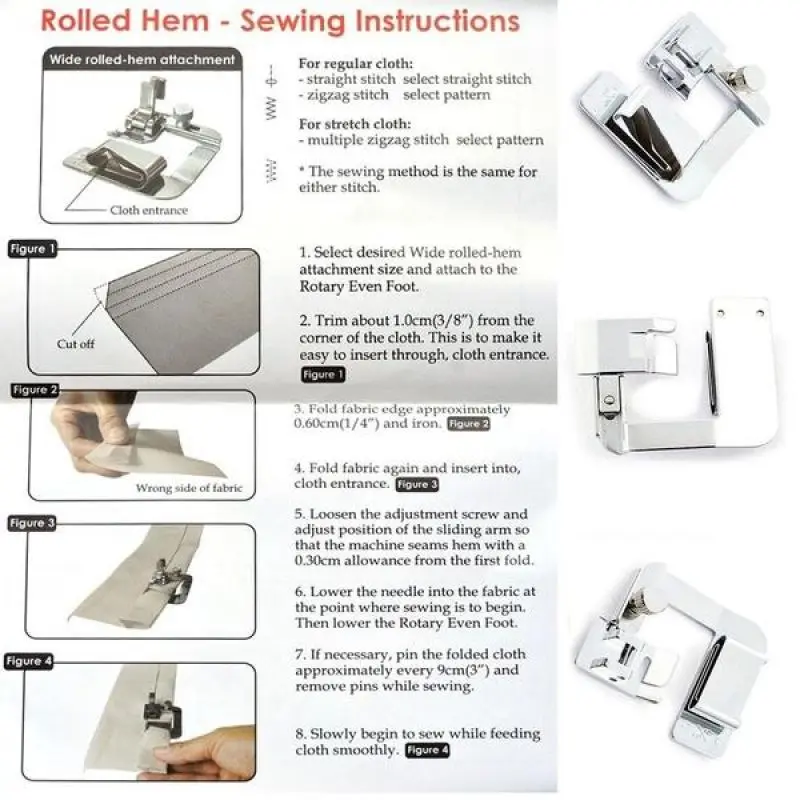 Rolled Hem - Sewing Instructions

Wide rolled-hem attachment

Cloth entrance

For regular cloth:
- straight stitch select straight stitch
- zigzag stitch select pattern

For stretch cloth:
- multiple zigzag stitch select pattern

* The sewing method is the same for either stitch.

Figure 1

Cut off

1. Select desired Wide rolled-hem attachment size and attach to the Rotary Even Foot.

2. Trim about 1.0cm(3/8") from the corner of the cloth. This is to make it easy to insert through, cloth entrance. Figure 1

Figure 2

Wrong side of fabric

3. Fold fabric edge approximately 0.60cm(1/4") and iron. Figure 2

4. Fold fabric again and insert into, cloth entrance. Figure 3

Figure 3

5. Loosen the adjustment screw and adjust position of the sliding arm so that the machine seams hem with a 0.30cm allowance from the first fold.

6. Lower the needle into the fabric at the point where sewing is to begin. Then lower the Rotary Even Foot.

Figure 4

7. If necessary, pin the folded cloth approximately every 9cm(3") and remove pins while sewing.

8. Slowly begin to sew while feeding cloth smoothly. Figure 4