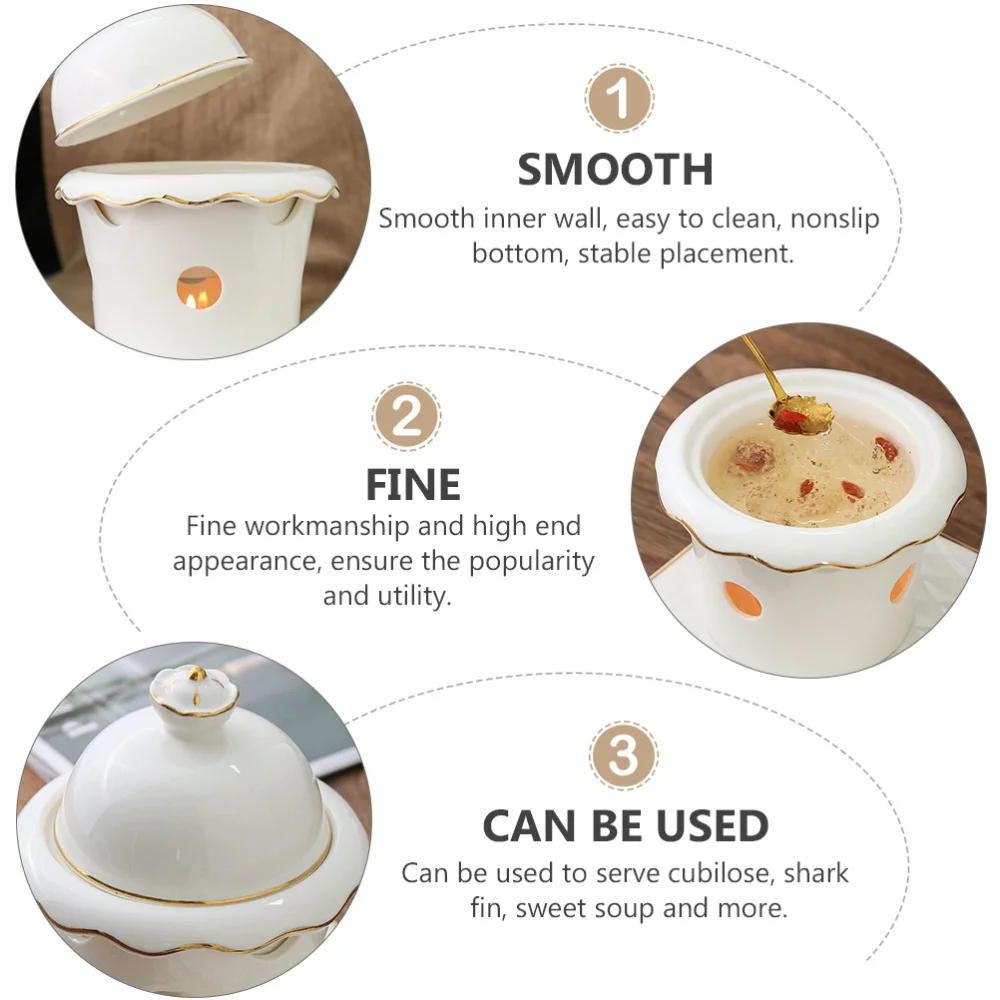 1

SMOOTH

Smooth inner wall, easy to clean, nonslip bottom, stable placement.

2

FINE

Fine workmanship and high end appearance, ensure the popularity and utility.

3

CAN BE USED

Can be used to serve cubilose, shark fin, sweet soup and more.