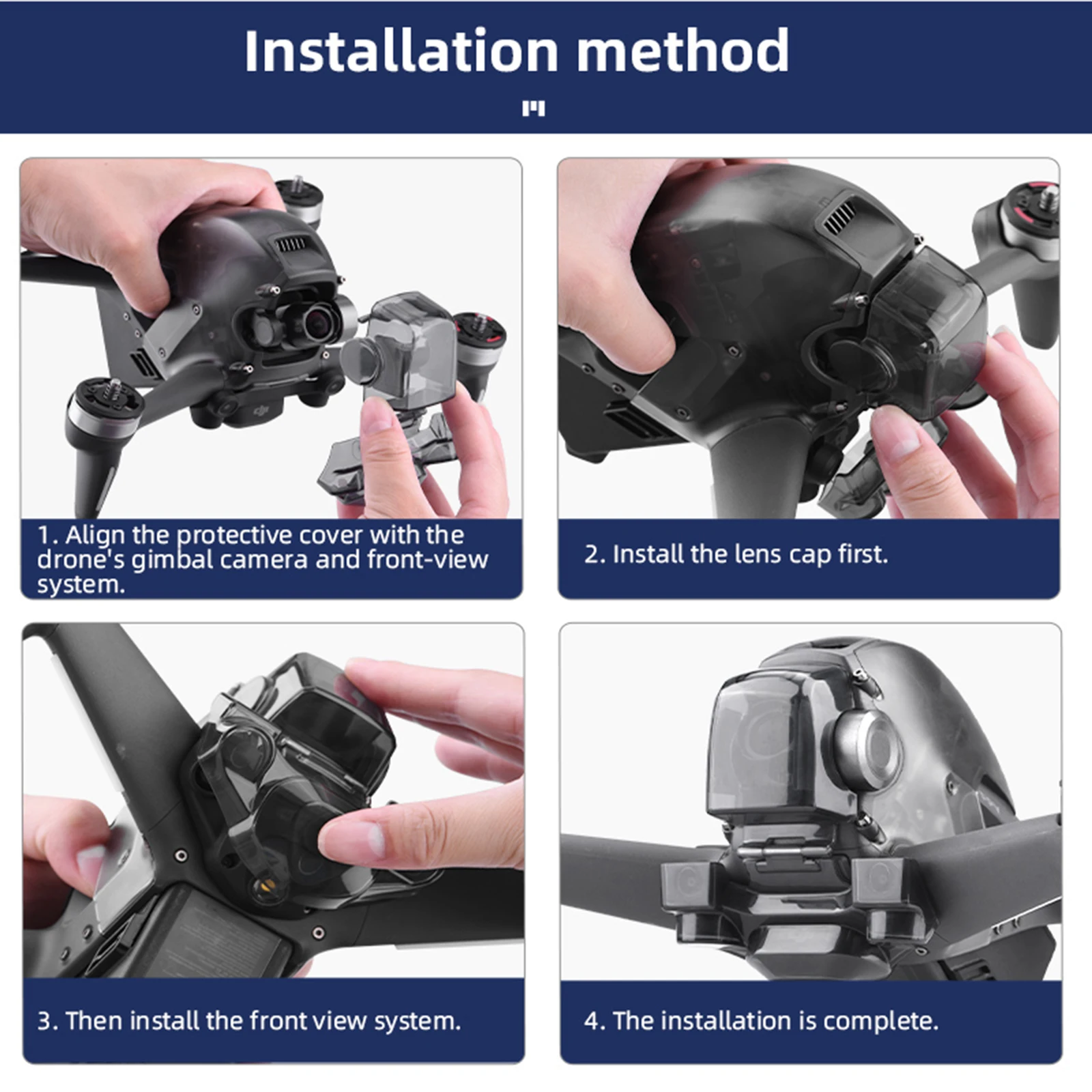 Installation method

1. Align the protective cover with the drone's gimbal camera and front-view system.

2. Install the lens cap first.

3. Then install the front view system.

4. The installation is complete.