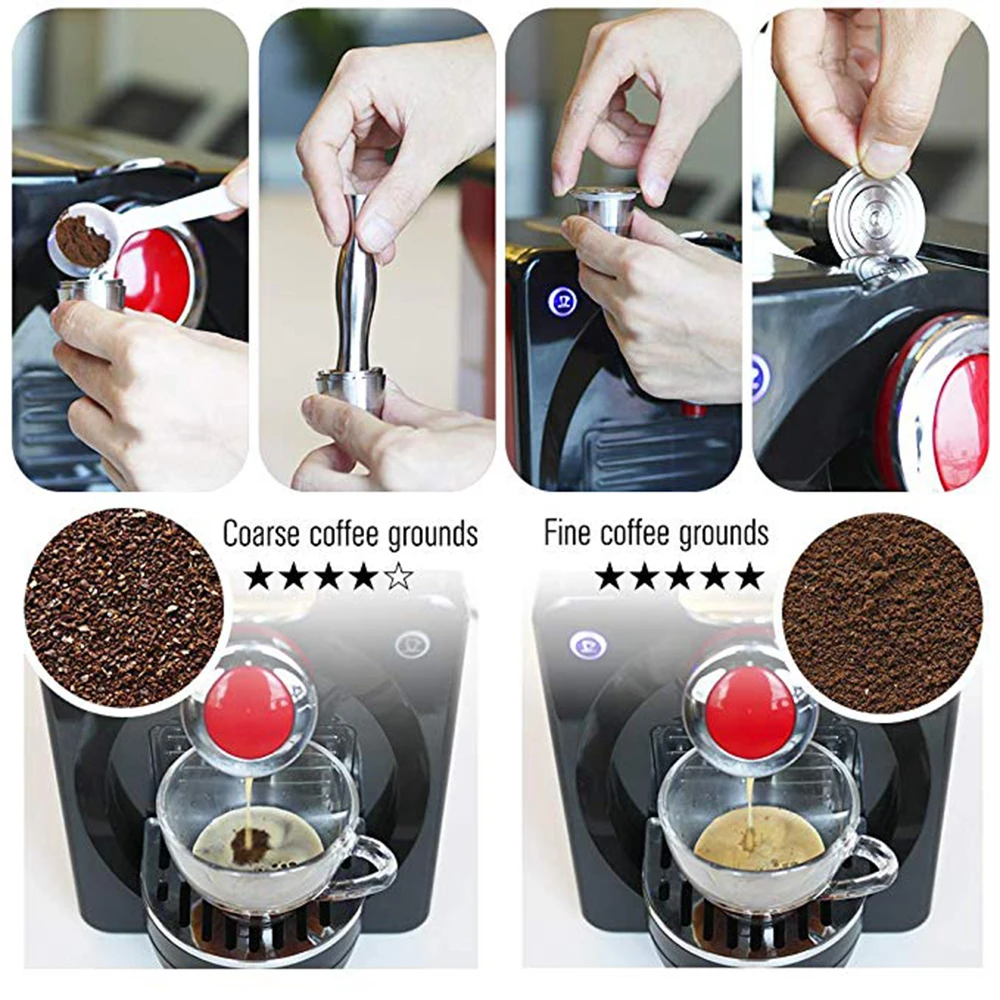 Coarse coffee grounds
★★★★☆

Fine coffee grounds
★★★★★