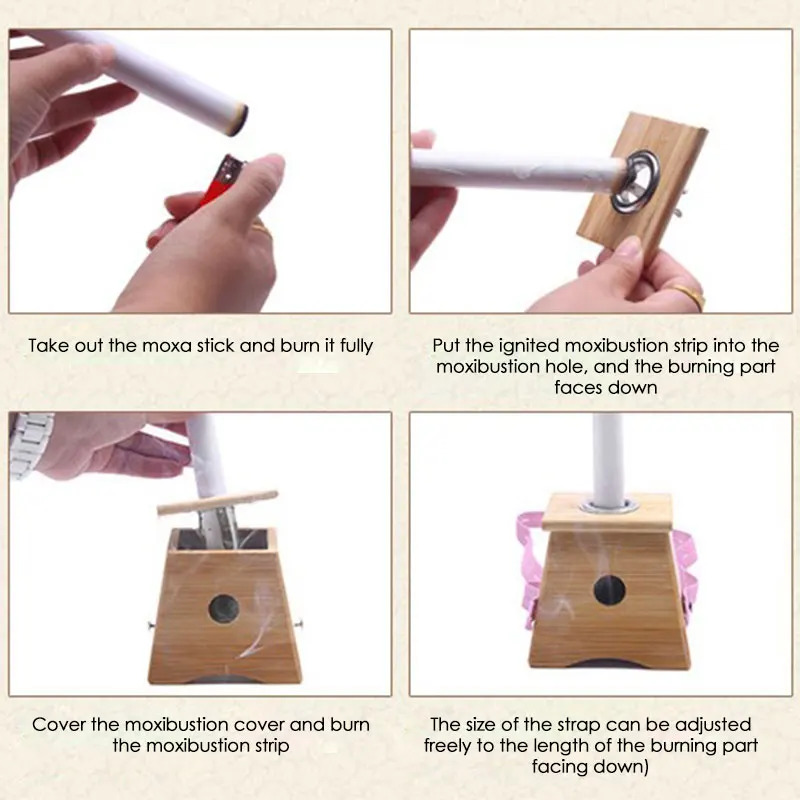 Take out the moxa stick and burn it fully

Put the ignited moxibustion strip into the moxibustion hole, and the burning part faces down

Cover the moxibustion cover and burn the moxibustion strip

The size of the strap can be adjusted freely to the length of the burning part facing down)