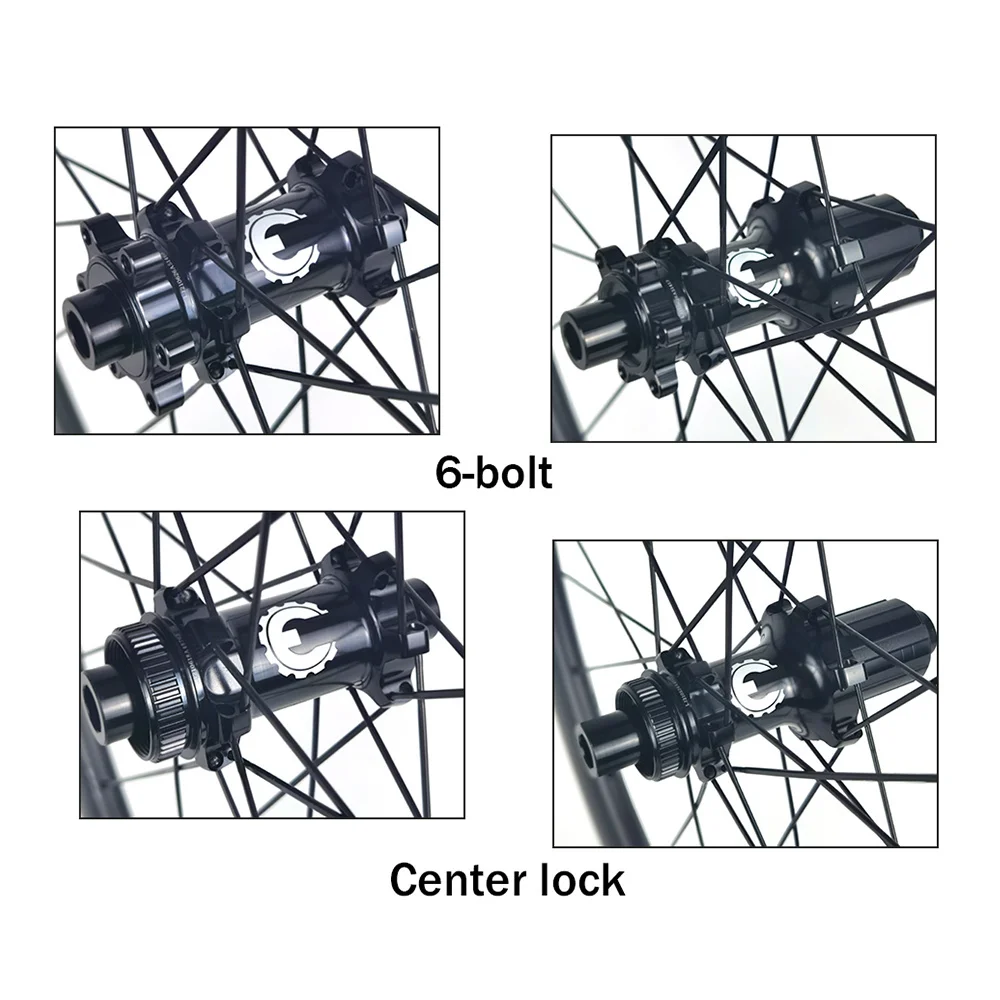 6-bolt

Center lock