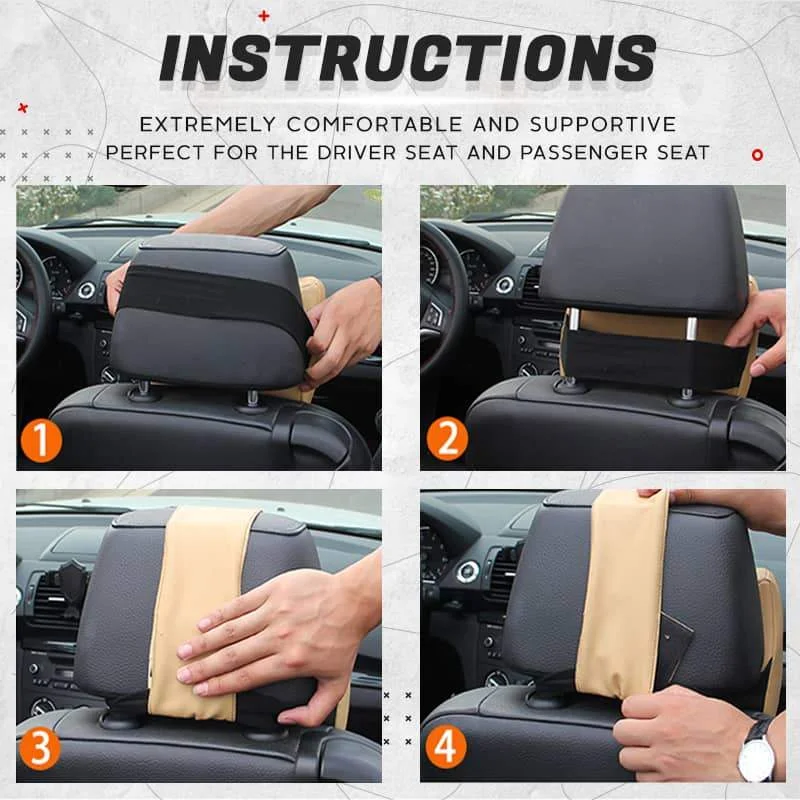 INSTRUCTIONS

EXTREMELY COMFORTABLE AND SUPPORTIVE
PERFECT FOR THE DRIVER SEAT AND PASSENGER SEAT

1

2

3

4