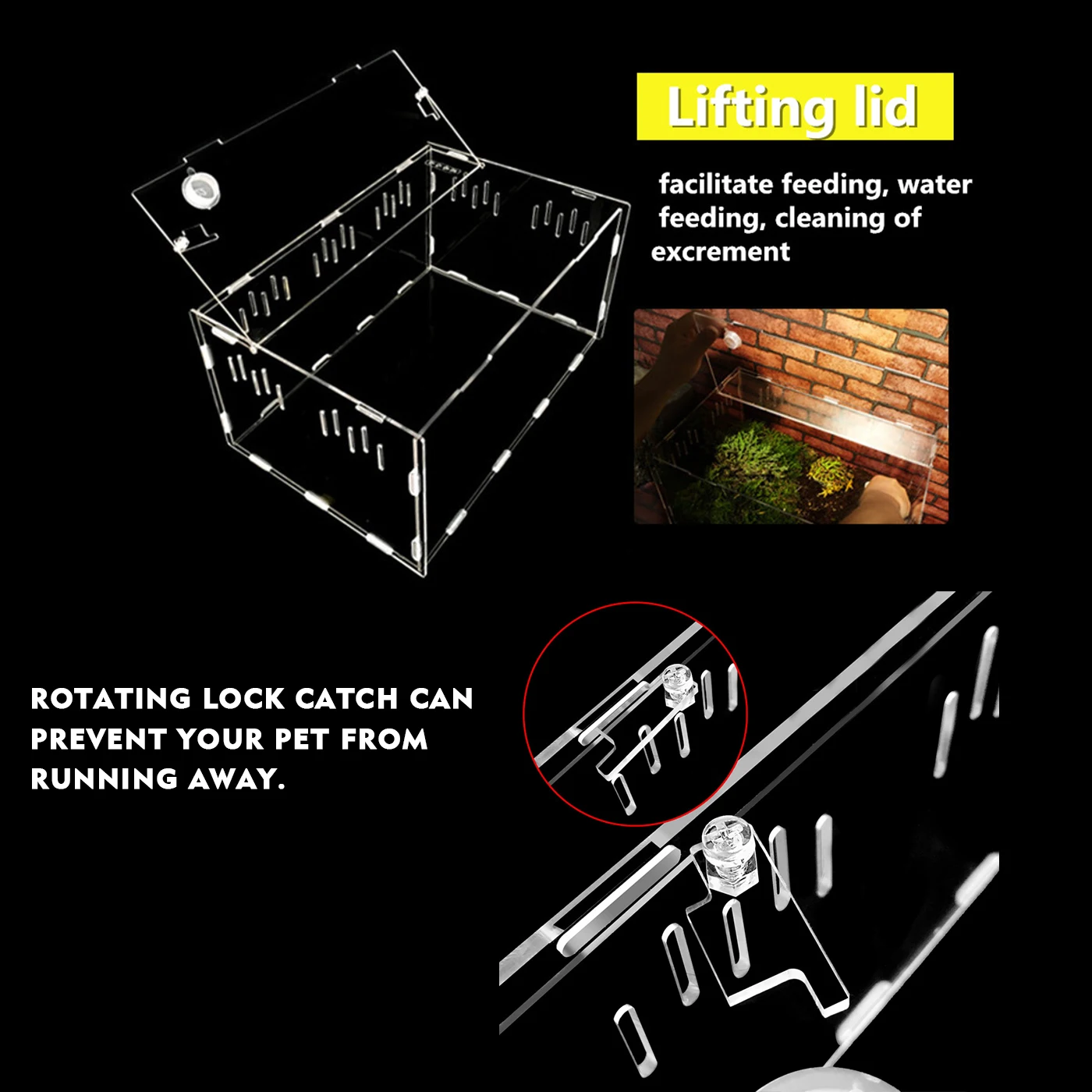 Lifting lid

facilitate feeding, water feeding, cleaning of excrement

ROTATING LOCK CATCH CAN PREVENT YOUR PET FROM RUNNING AWAY.