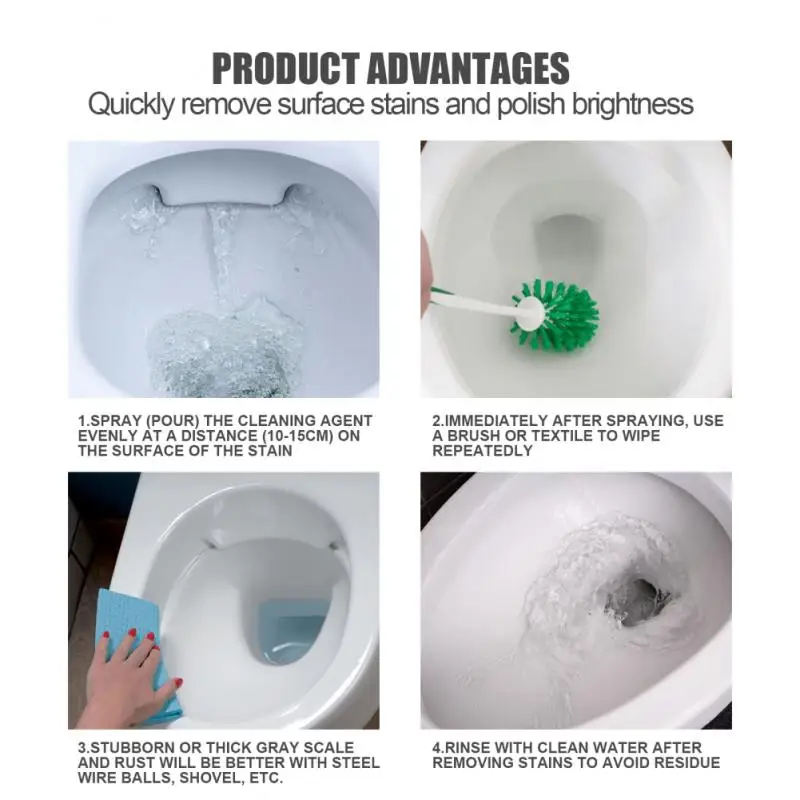 PRODUCT ADVANTAGES
Quickly remove surface stains and polish brightness

1.SPRAY (POUR) THE CLEANING AGENT EVENLY AT A DISTANCE (10-15CM) ON THE SURFACE OF THE STAIN

2.IMMEDIATELY AFTER SPRAYING, USE A BRUSH OR TEXTILE TO WIPE REPEATEDLY

3.STUBBORN OR THICK GRAY SCALE AND RUST WILL BE BETTER WITH STEEL WIRE BALLS, SHOVEL, ETC.

4.RINSE WITH CLEAN WATER AFTER REMOVING STAINS TO AVOID RESIDUE