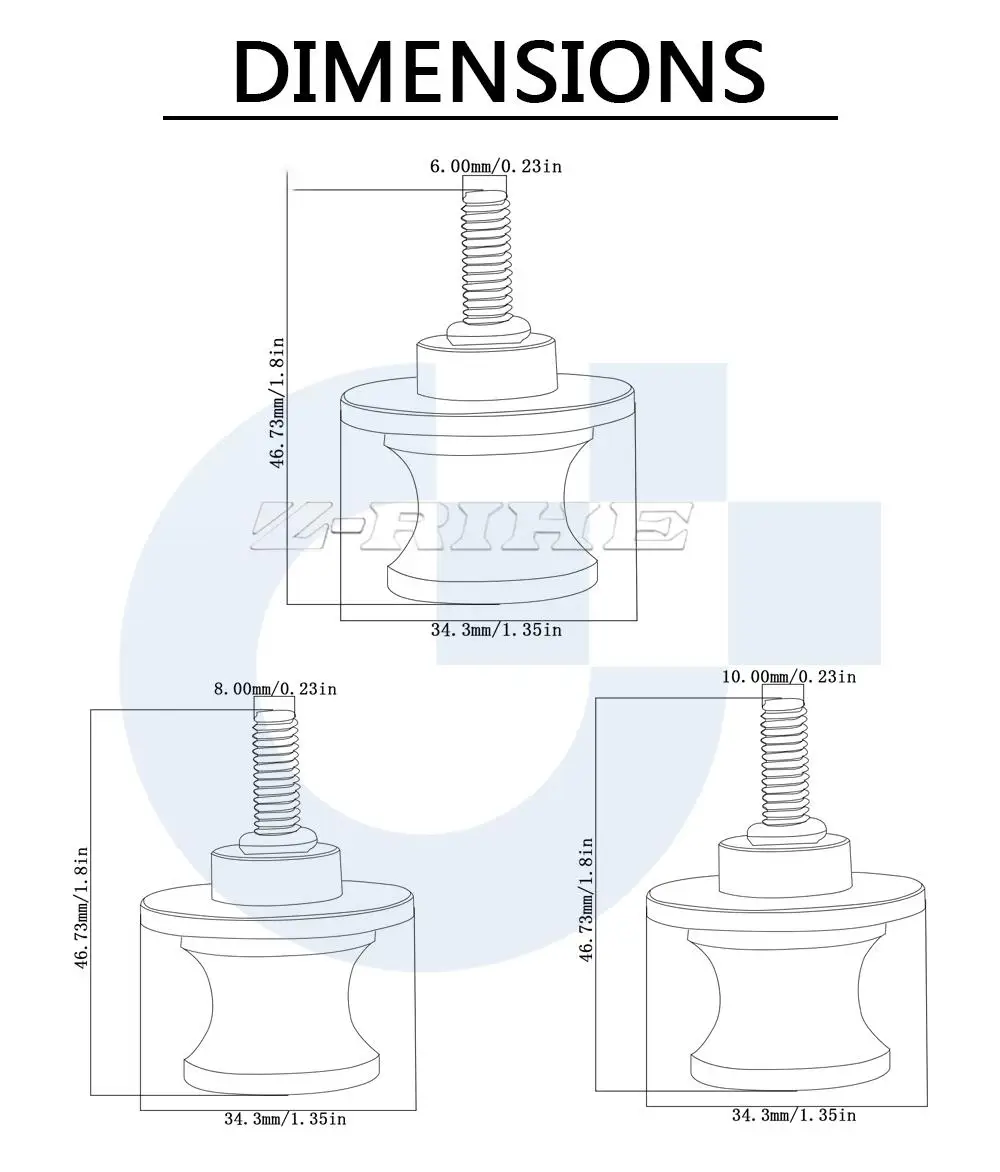 DIMENSIONS

6.00mm/0.23in

46.73mm/1.8in

Z-RIHE

34.3mm/1.35in

8.00mm/0.23in

46.73mm/1.8in

34.3mm/1.35in

10.00mm/0.23in

46.73mm/1.8in

34.3mm/1.35in