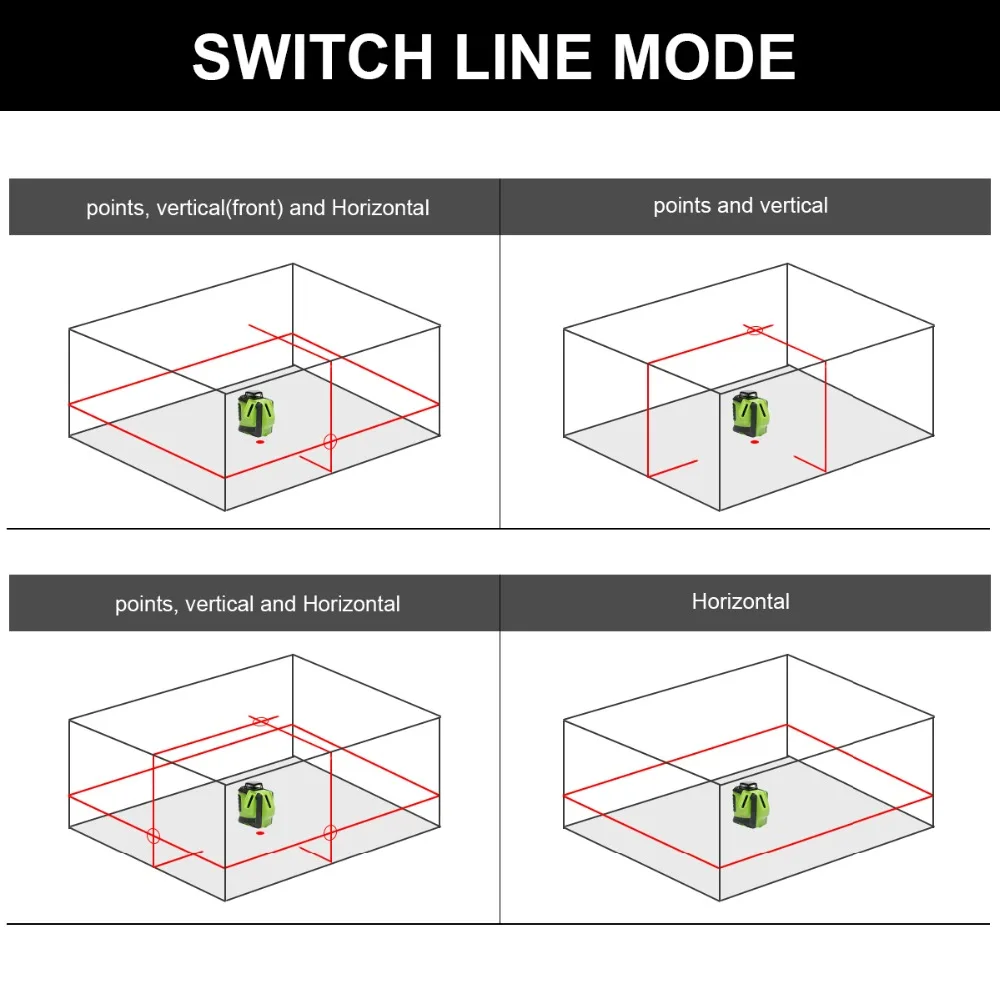 SWITCH LINE MODE

points, vertical(front) and Horizontal

points and vertical

points, vertical and Horizontal

Horizontal