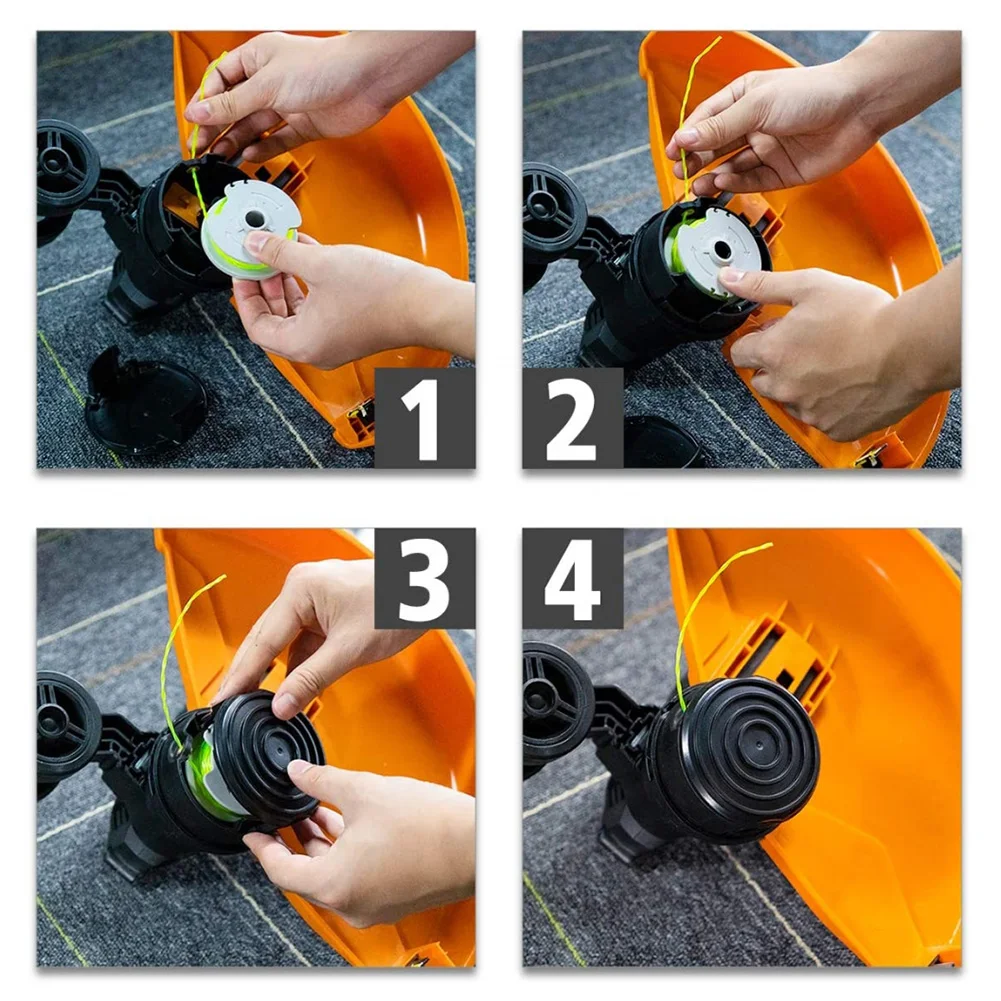 1

2

3

4