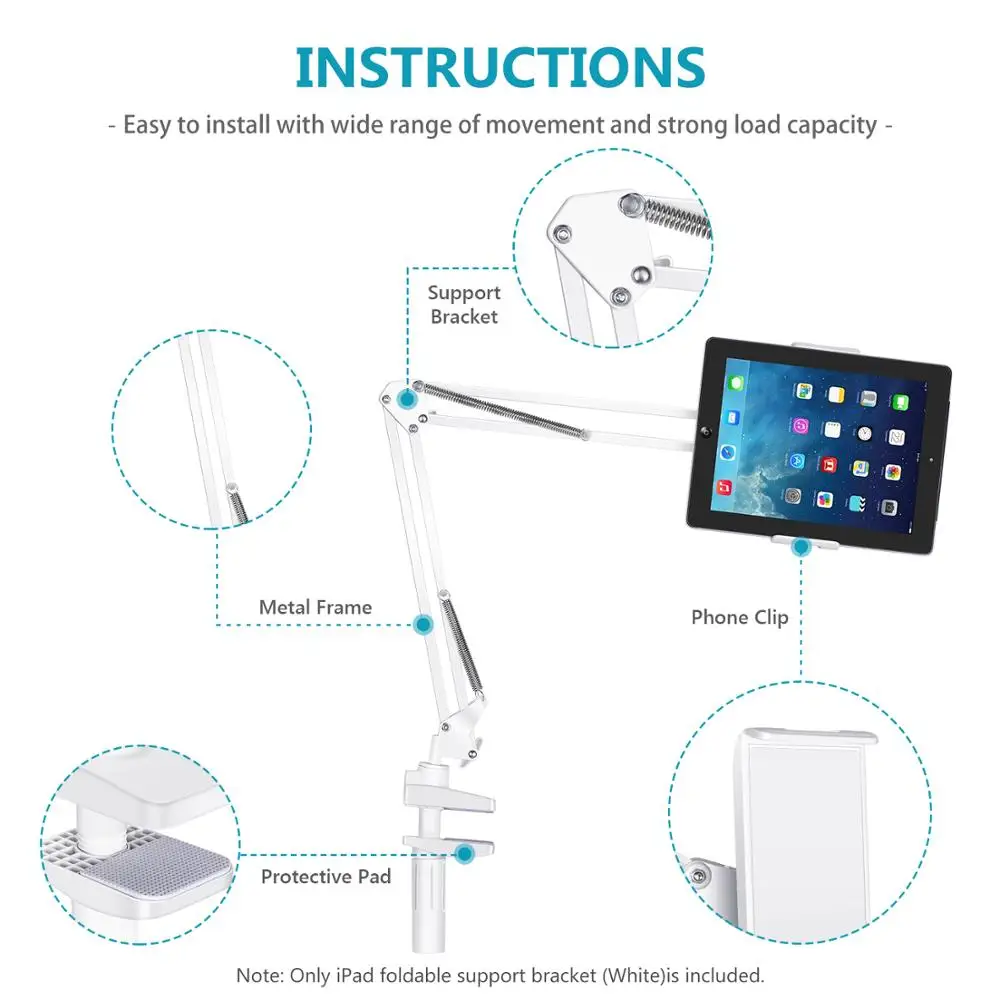 INSTRUCTIONS

- Easy to install with wide range of movement and strong load capacity -

Support Bracket

Metal Frame

Phone Clip

Protective Pad

Note: Only iPad foldable support bracket (White)is included.