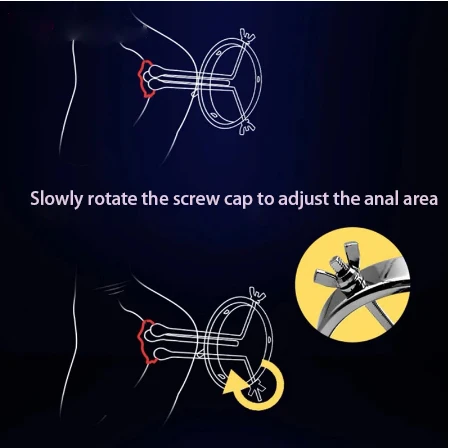 Slowly rotate the screw cap to adjust the anal area