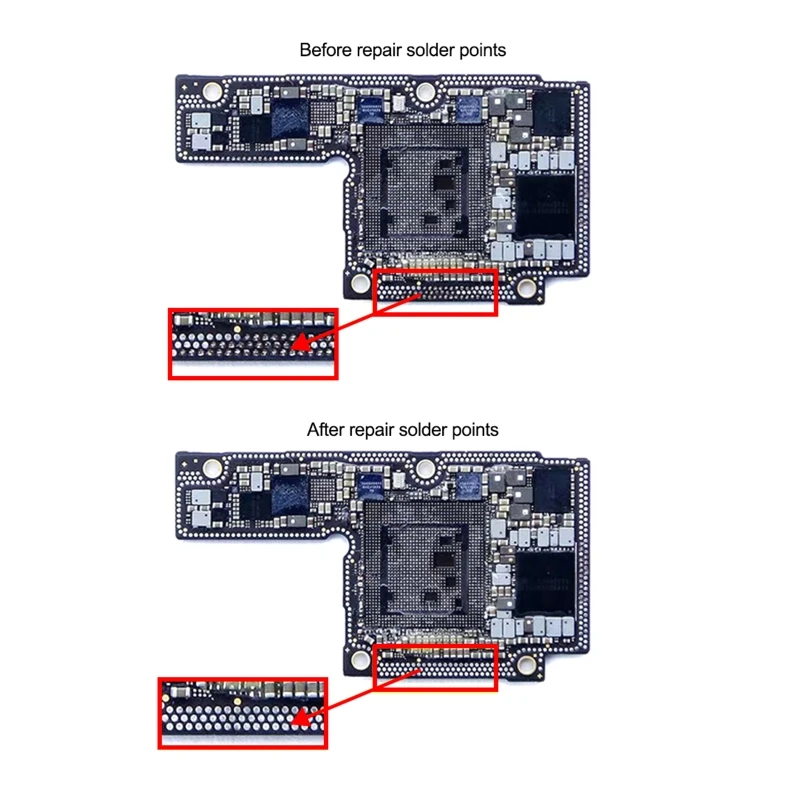 Before repair solder points

After repair solder points