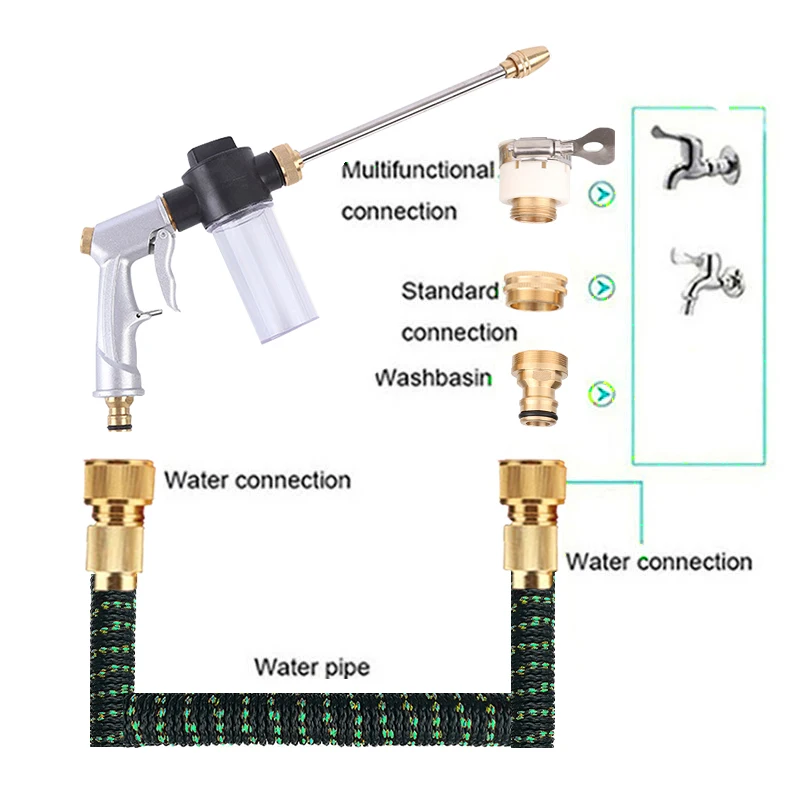 Multifunctional connection

Standard connection

Washbasin

Water connection

Water connection

Water pipe