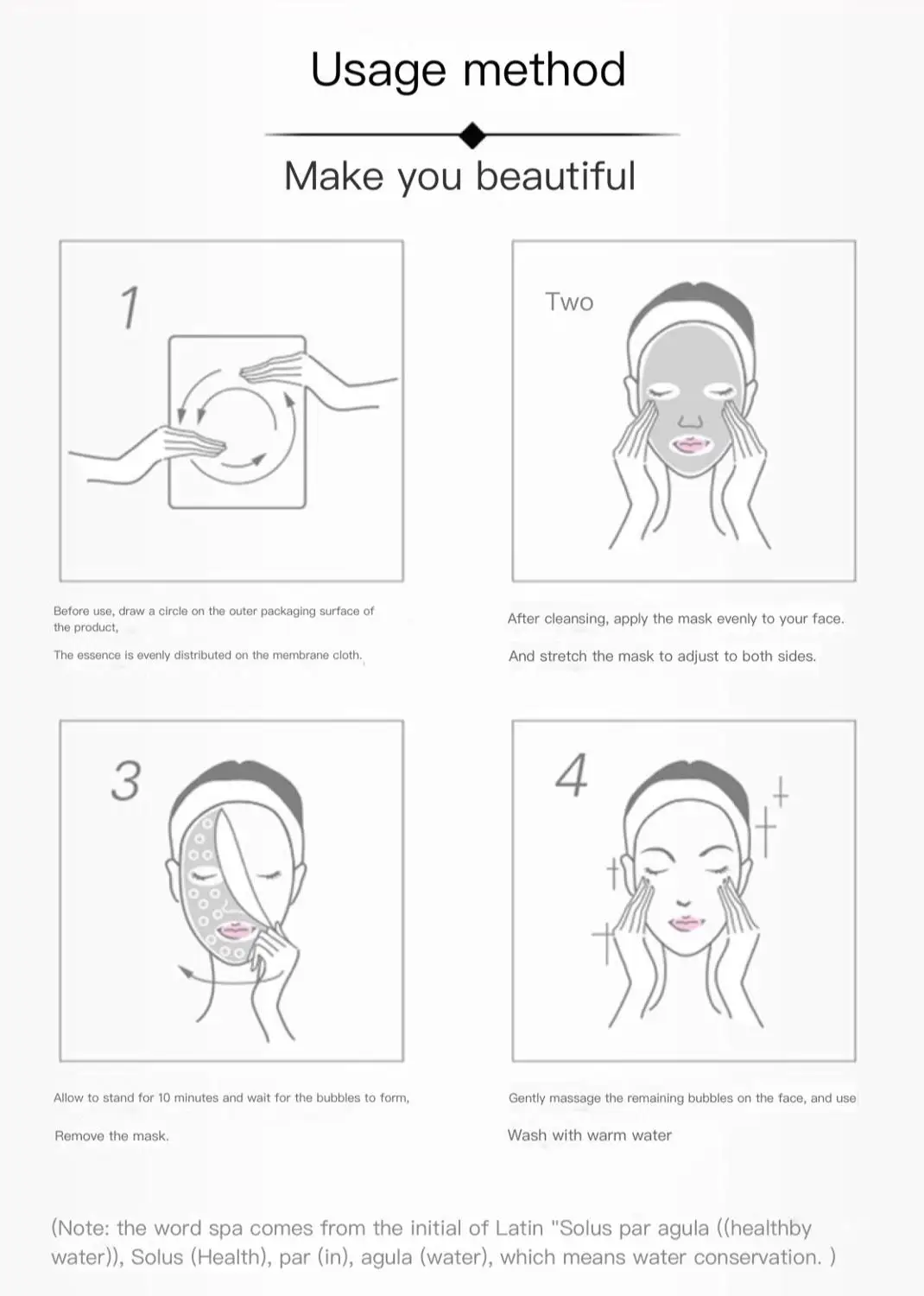 Usage method

Make you beautiful

1

Before use, draw a circle on the outer packaging surface of the product,

The essence is evenly distributed on the membrane cloth.

Two

After cleansing, apply the mask evenly to your face.

And stretch the mask to adjust to both sides.

3

Allow to stand for 10 minutes and wait for the bubbles to form,

Remove the mask.

4

Gently massage the remaining bubbles on the face, and use

Wash with warm water

(Note: the word spa comes from the initial of Latin "Solus par agula ((healthby water)), Solus (Health), par (in), agula (water), which means water conservation. )